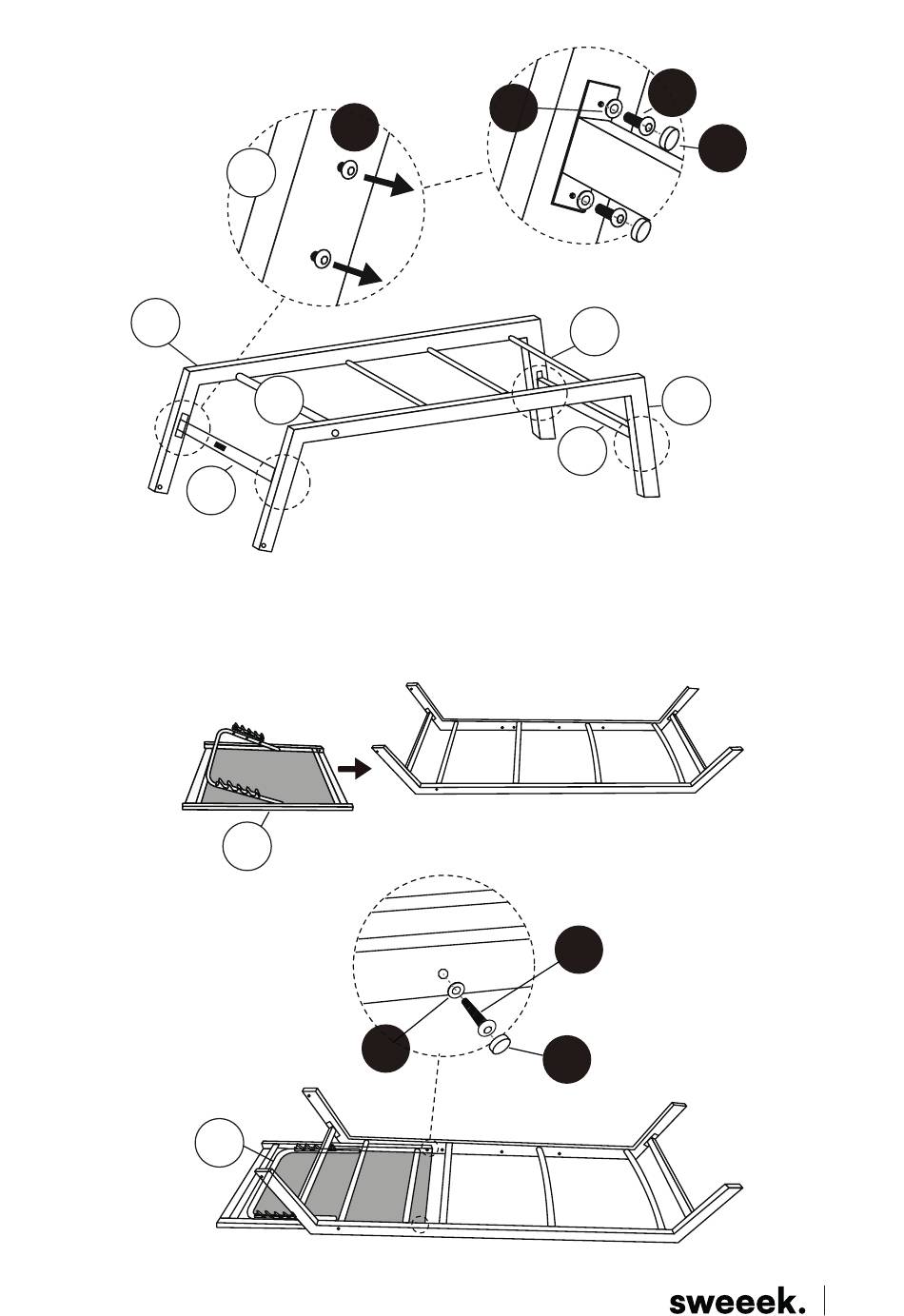 sweeek.