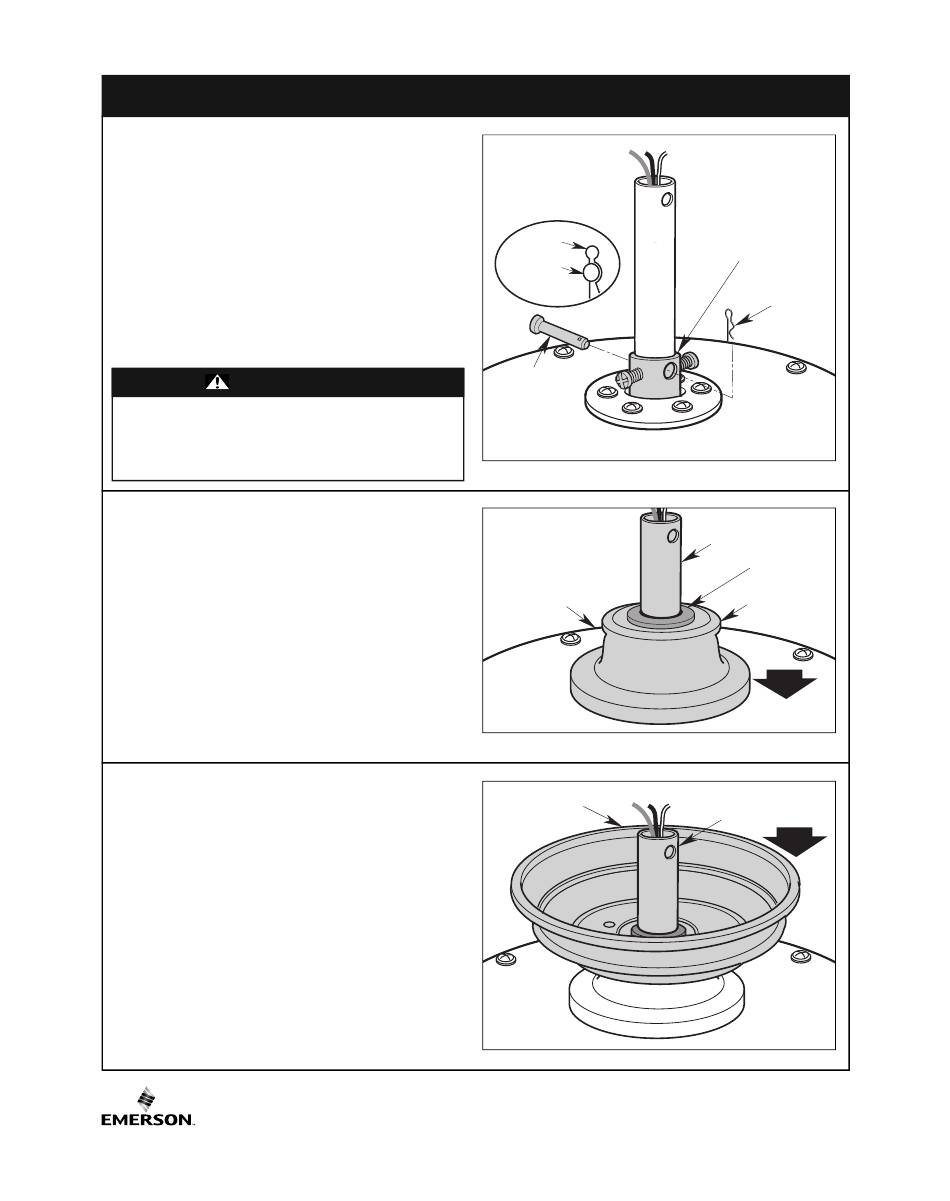 EMERSON.