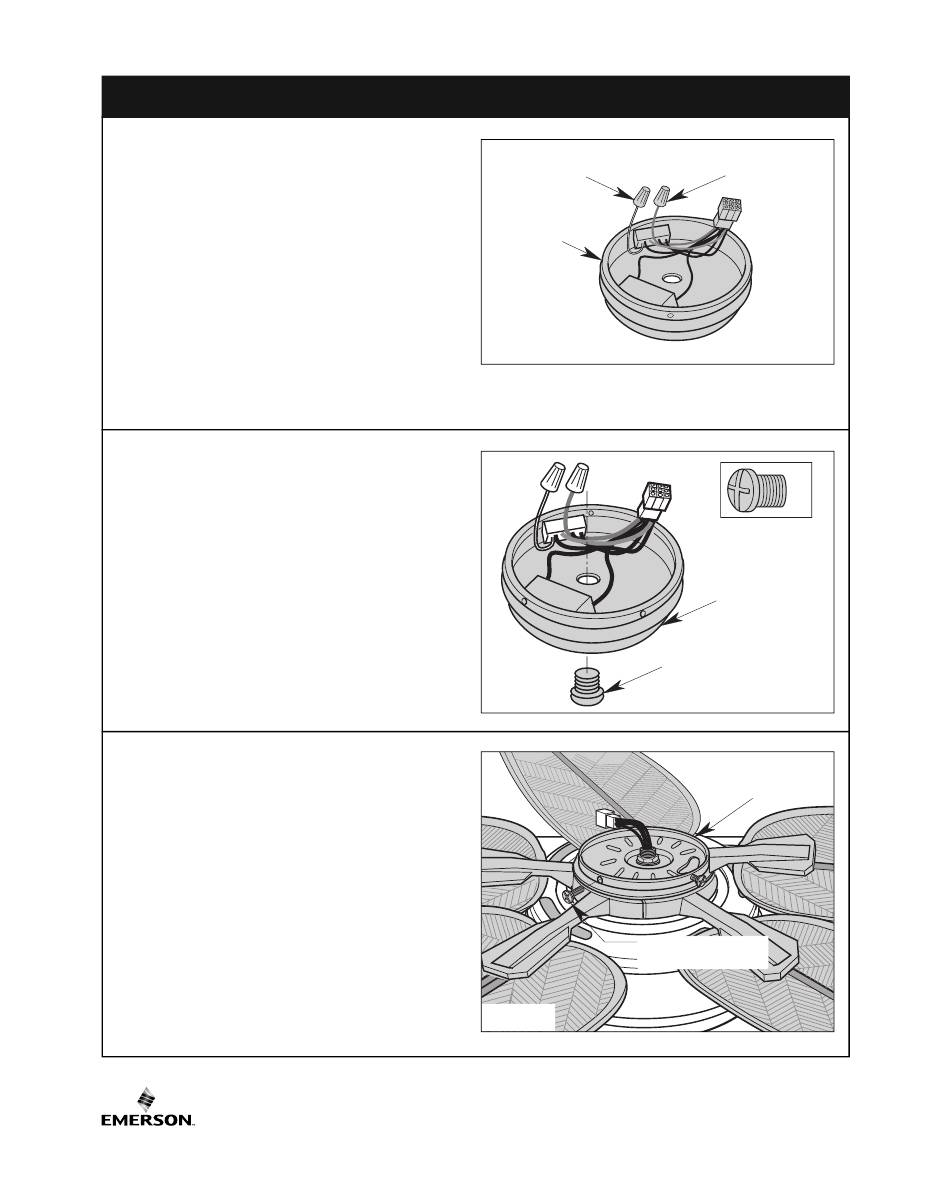 EMERSON.