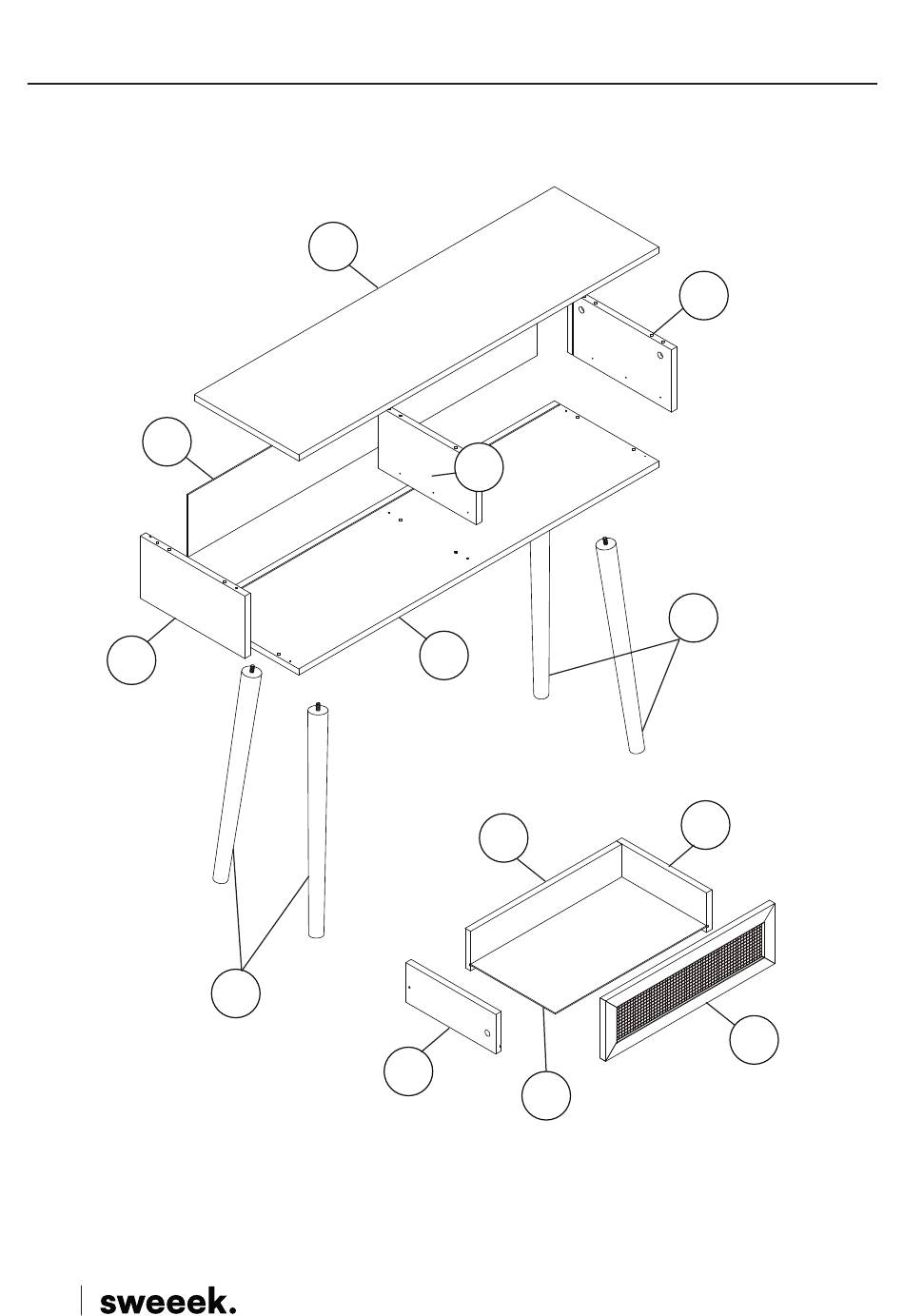 sweeek.