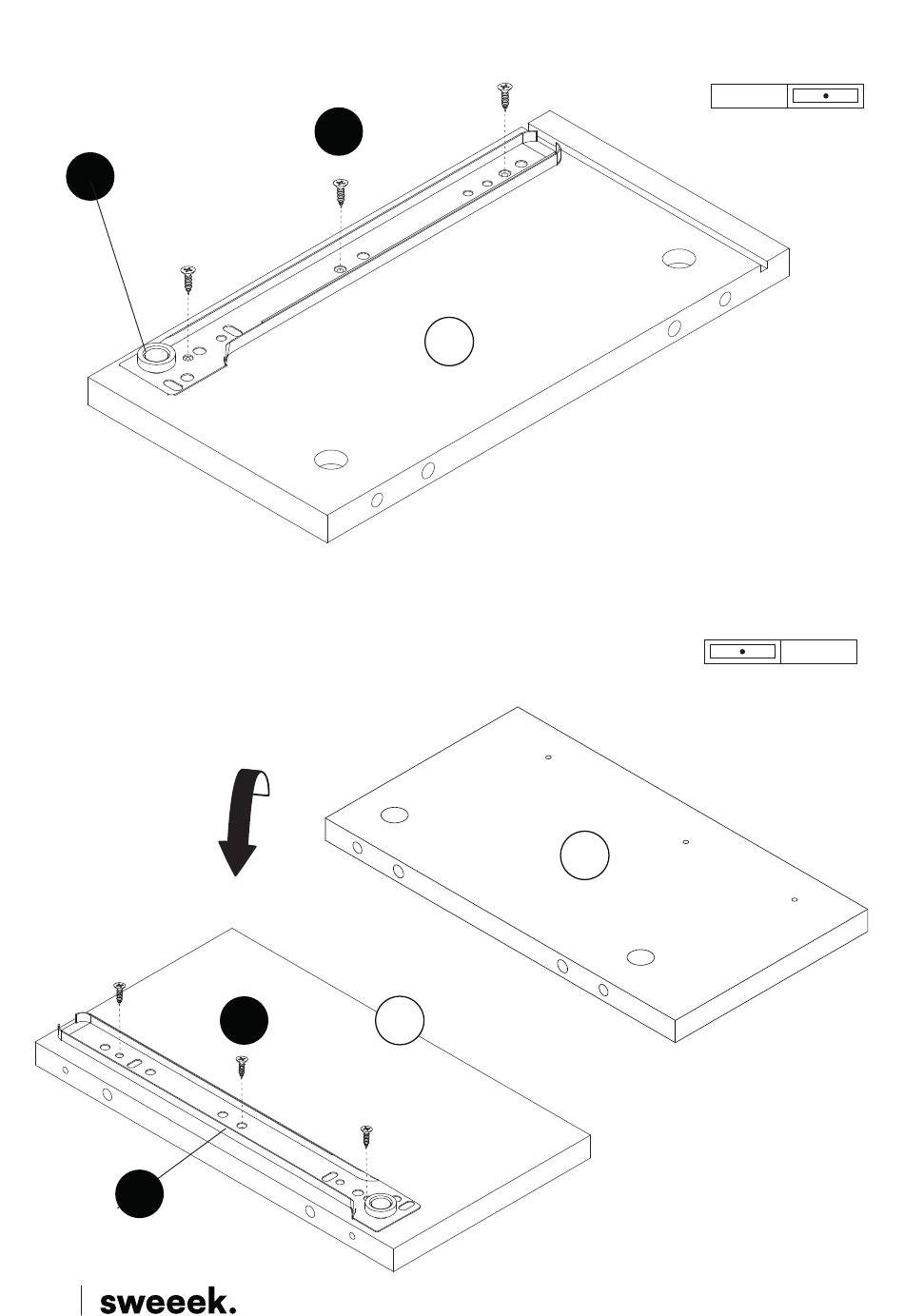 sweeek.