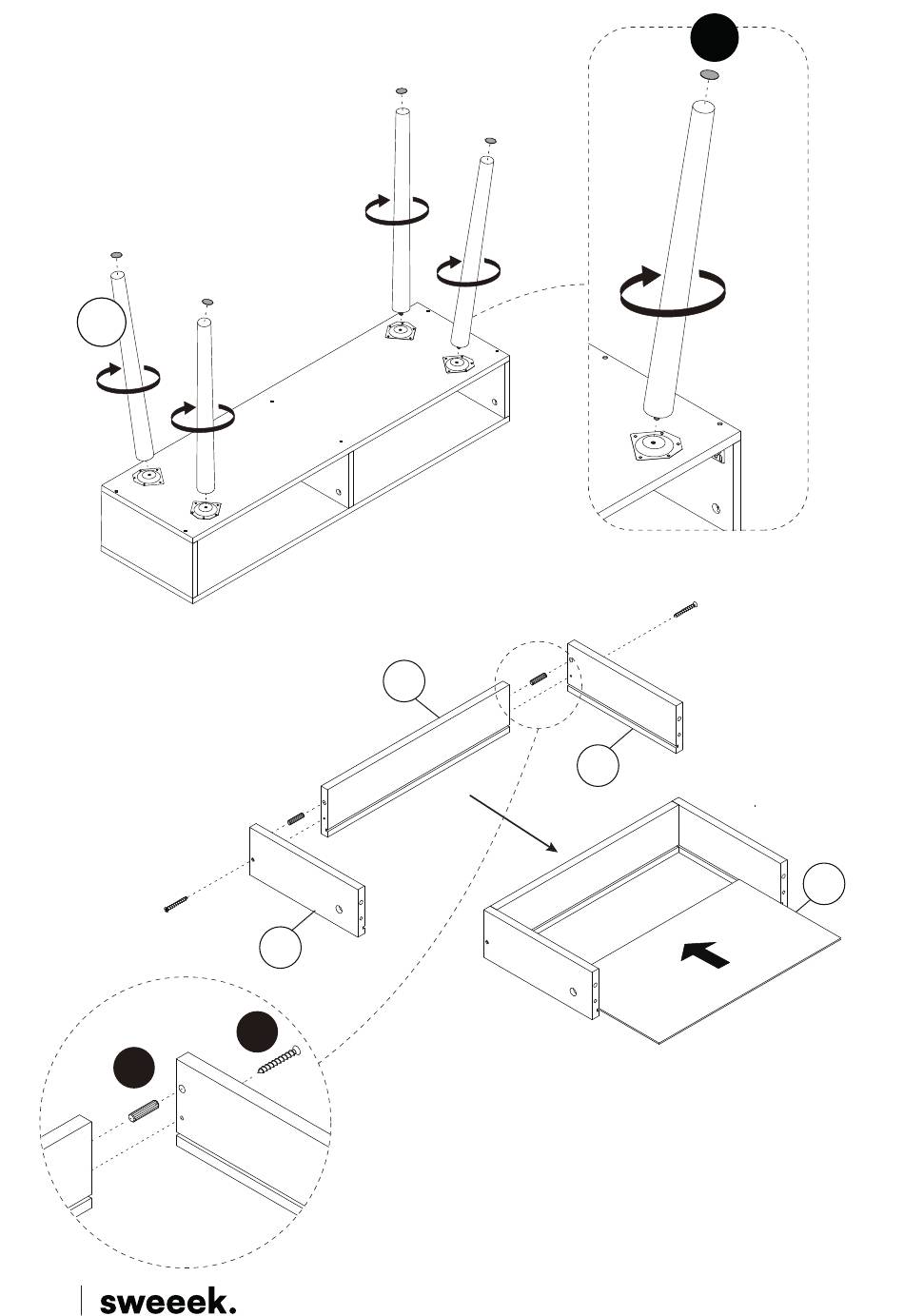 sweeek.