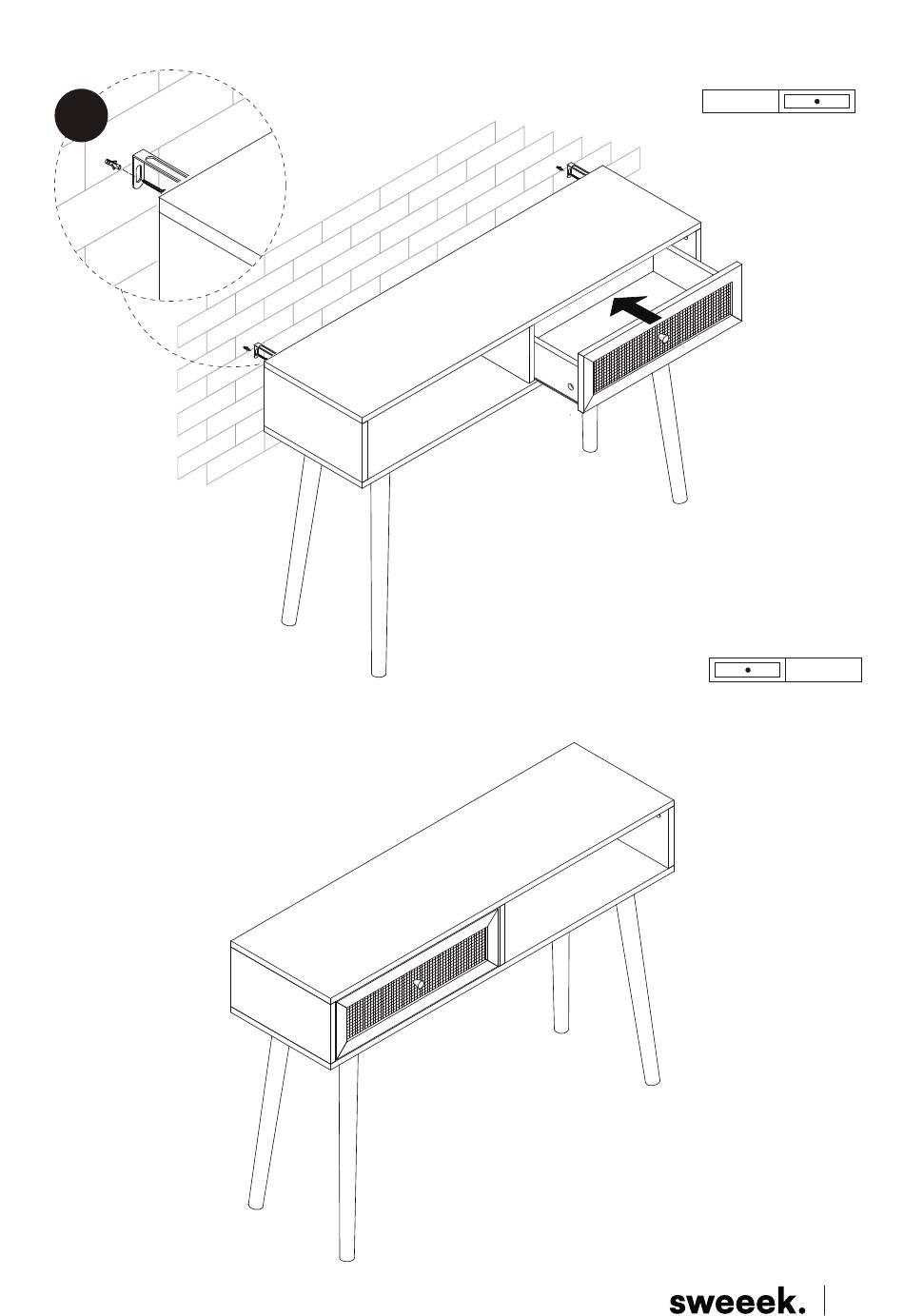 sweeek.