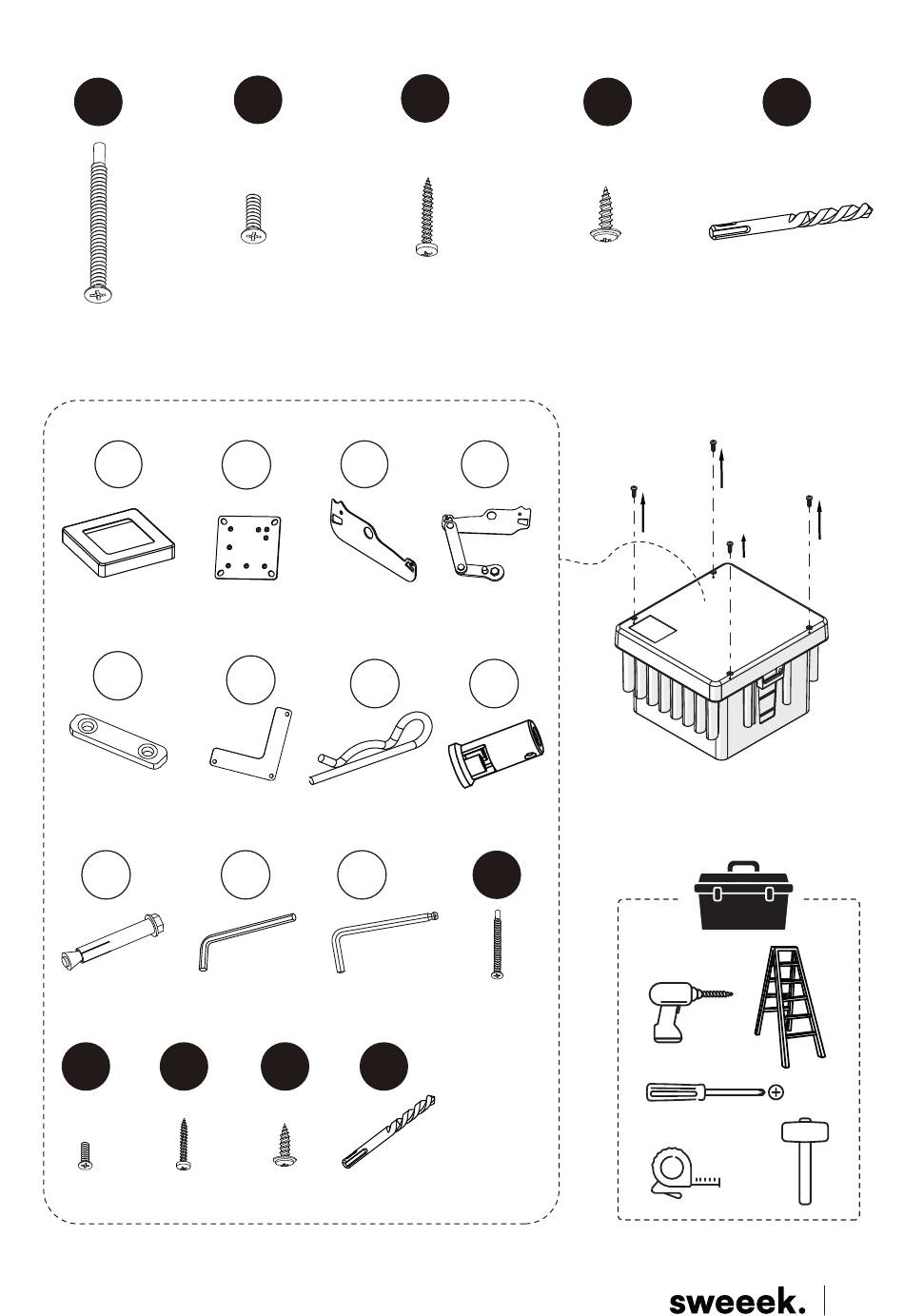 sweeek.