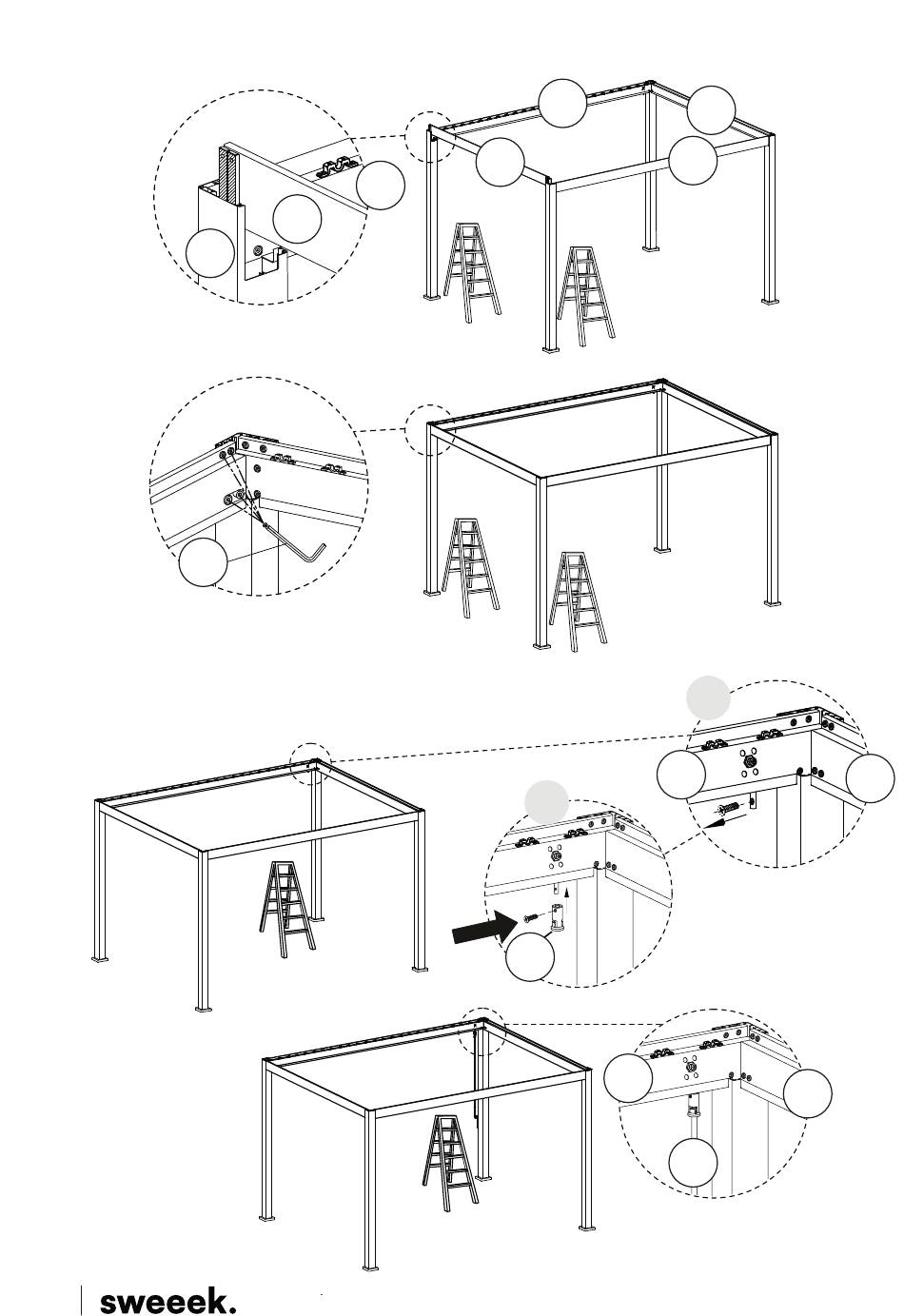 sweeek.