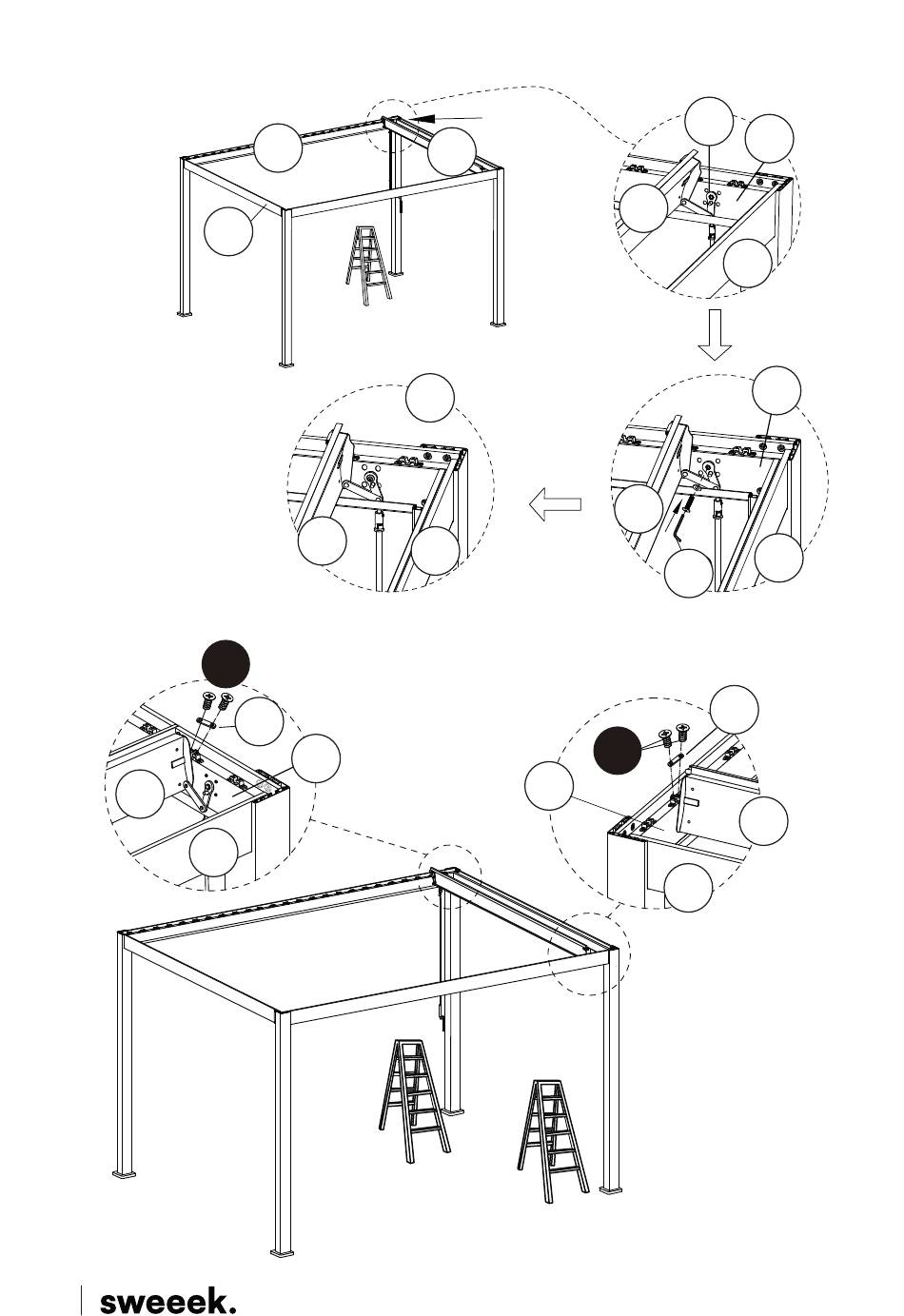 sweeek.