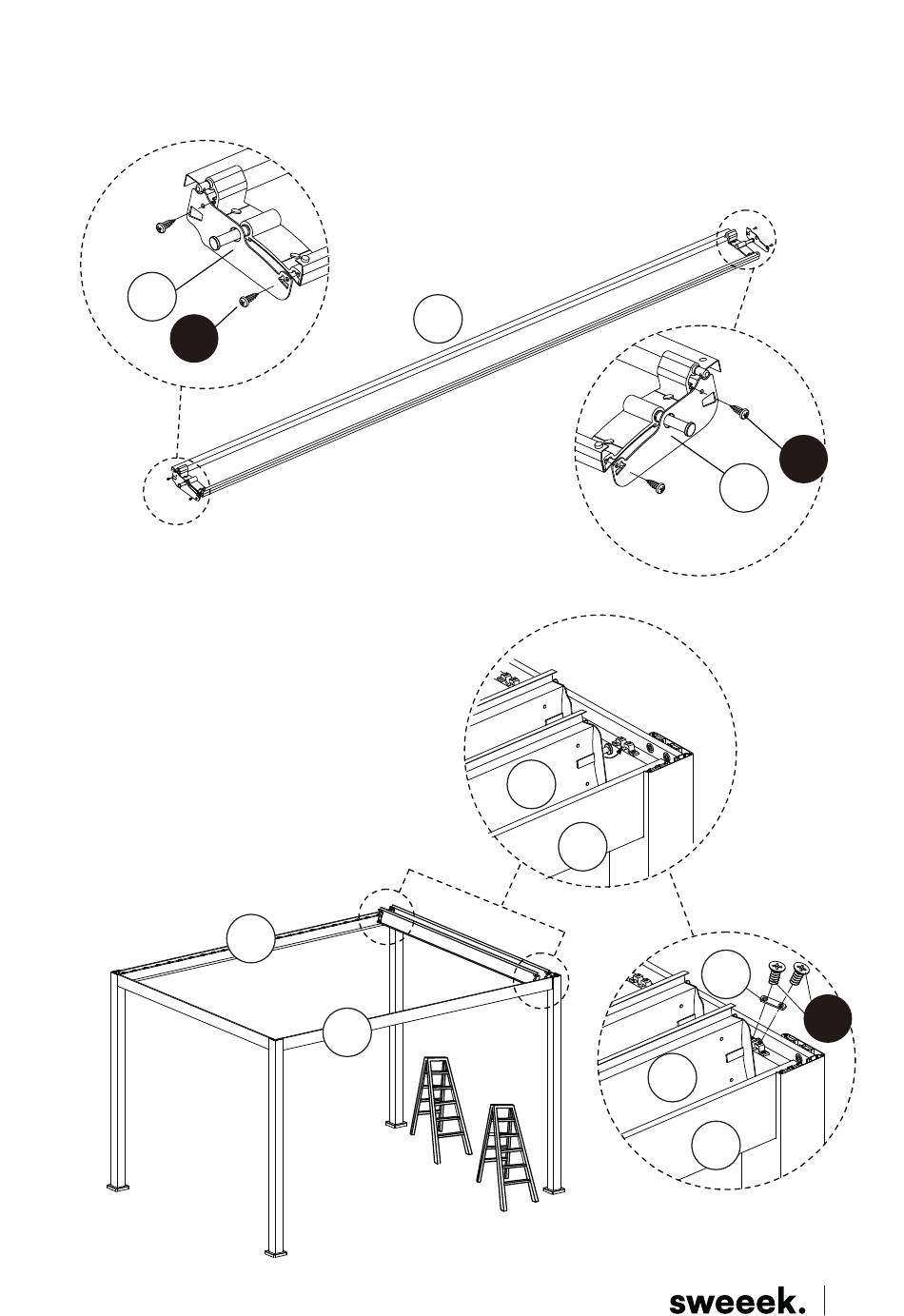 sweeek.