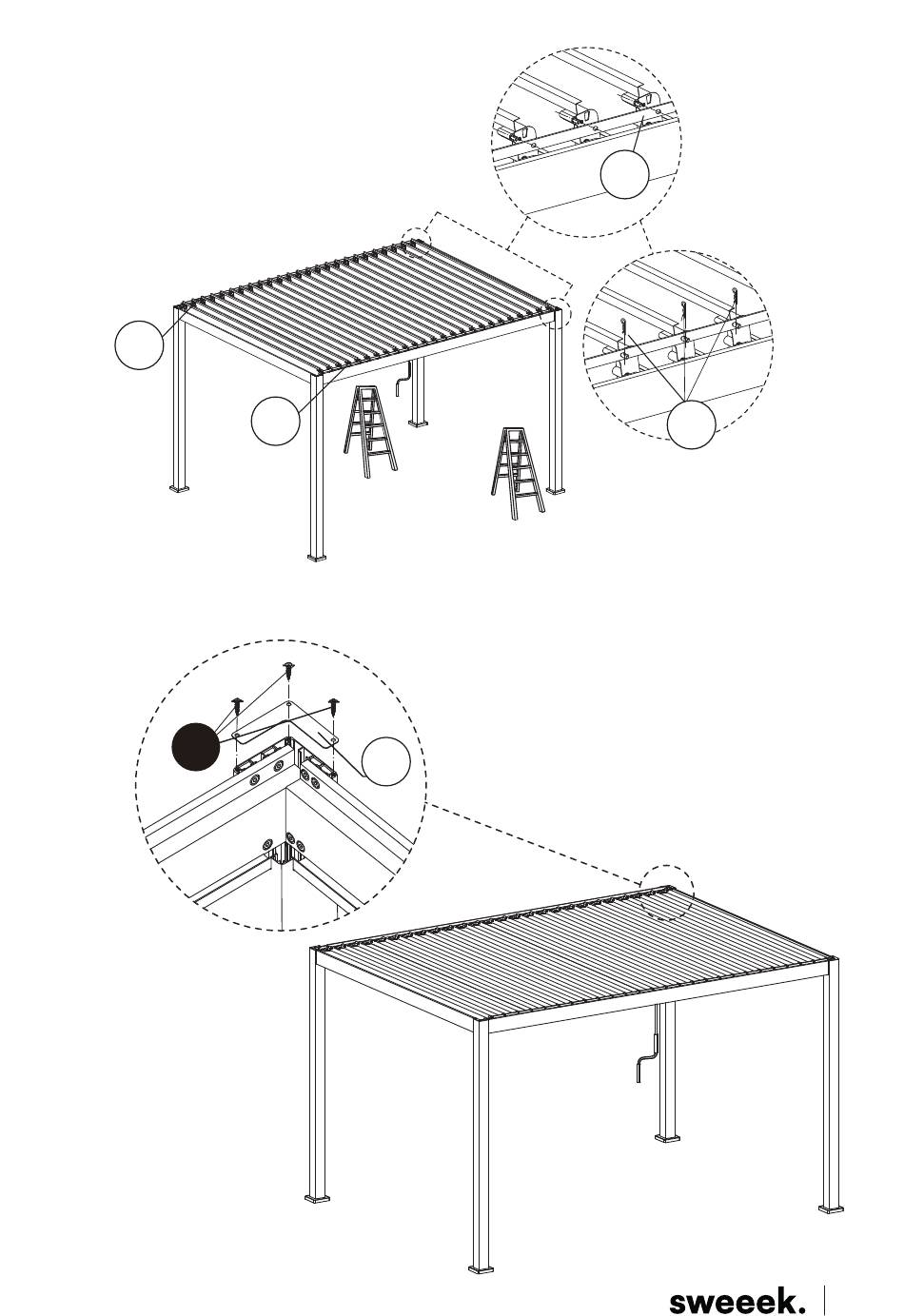 sweeek.