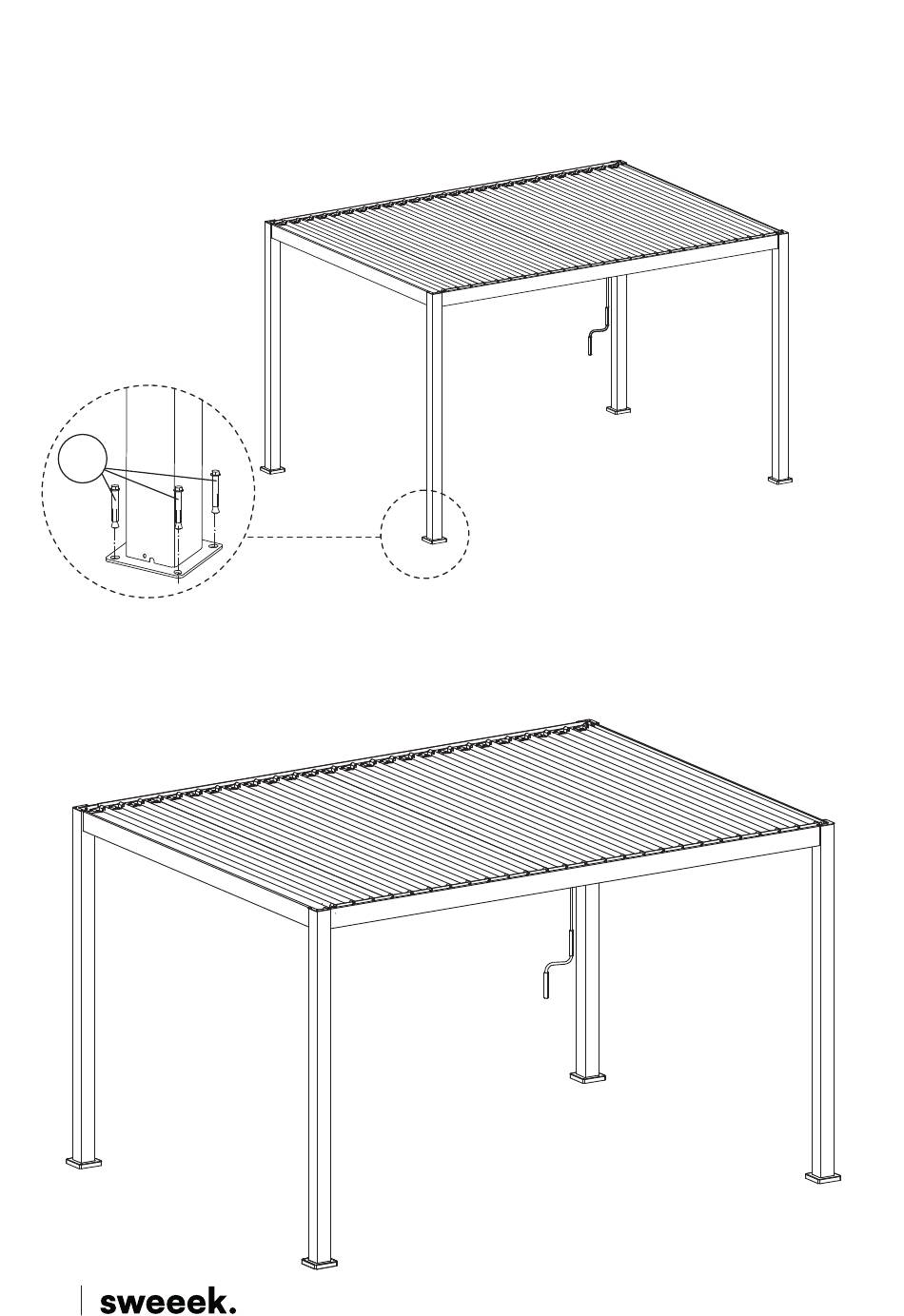 sweeek.