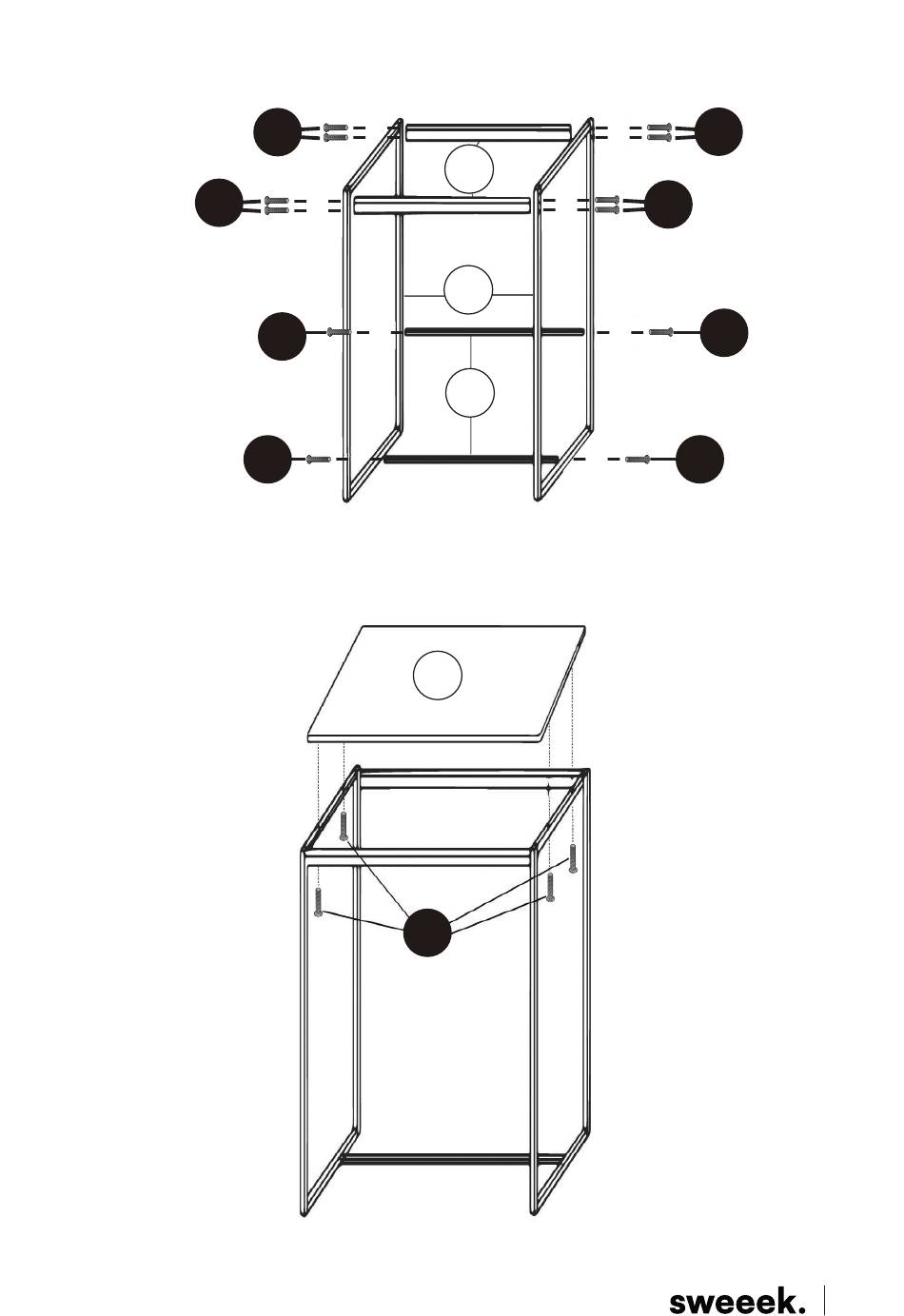 sweeek.