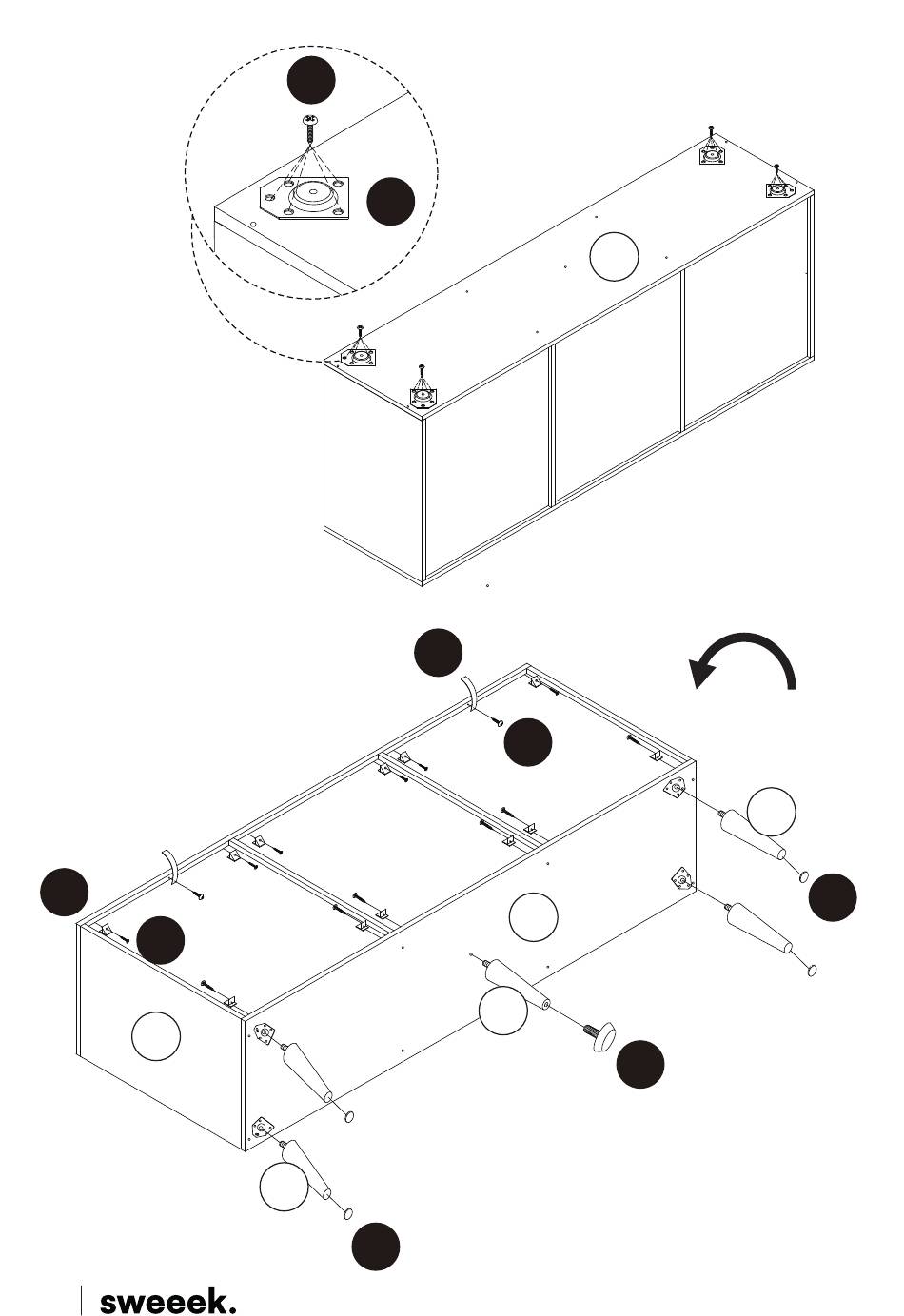 sweeek.