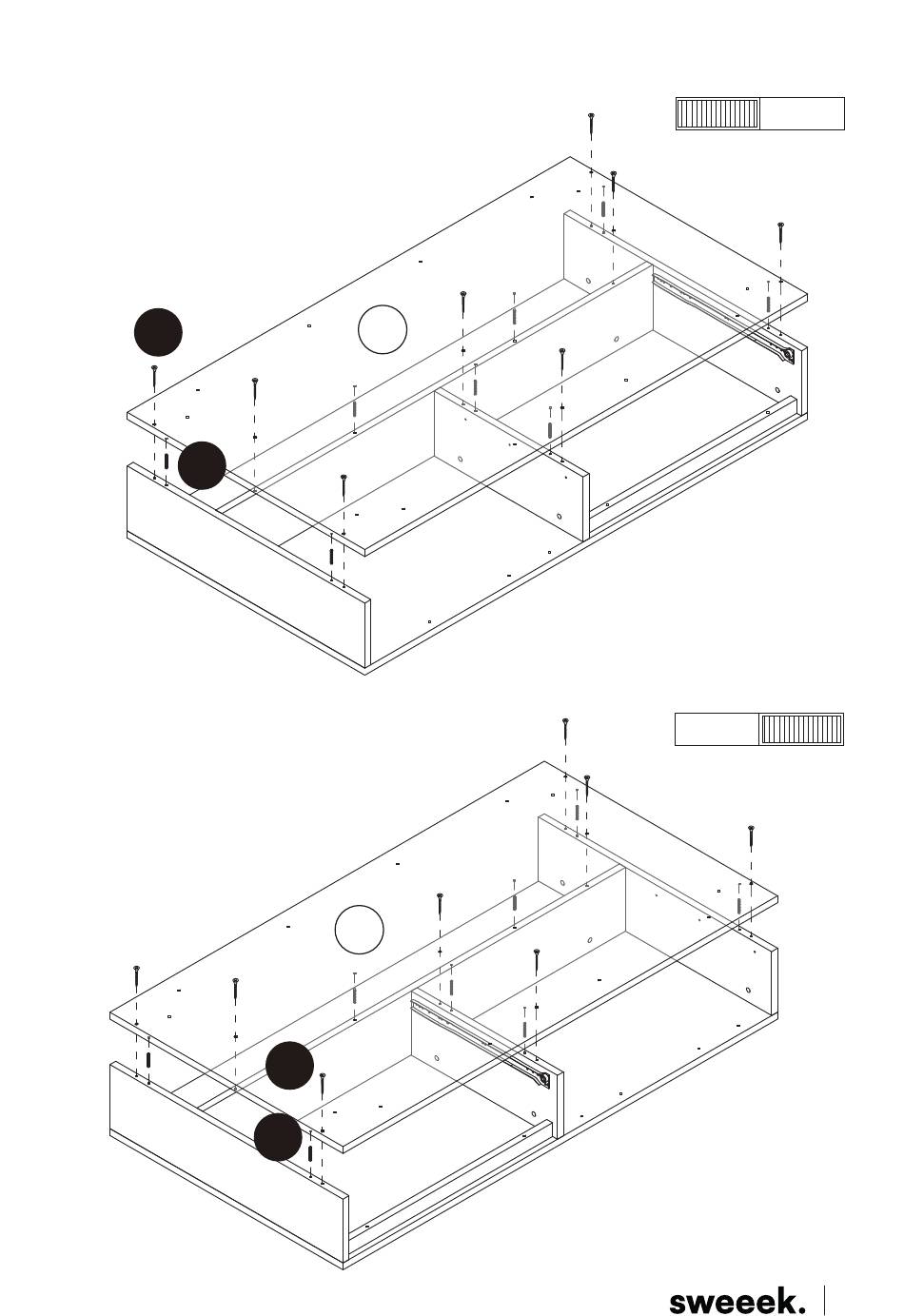 sweeek.