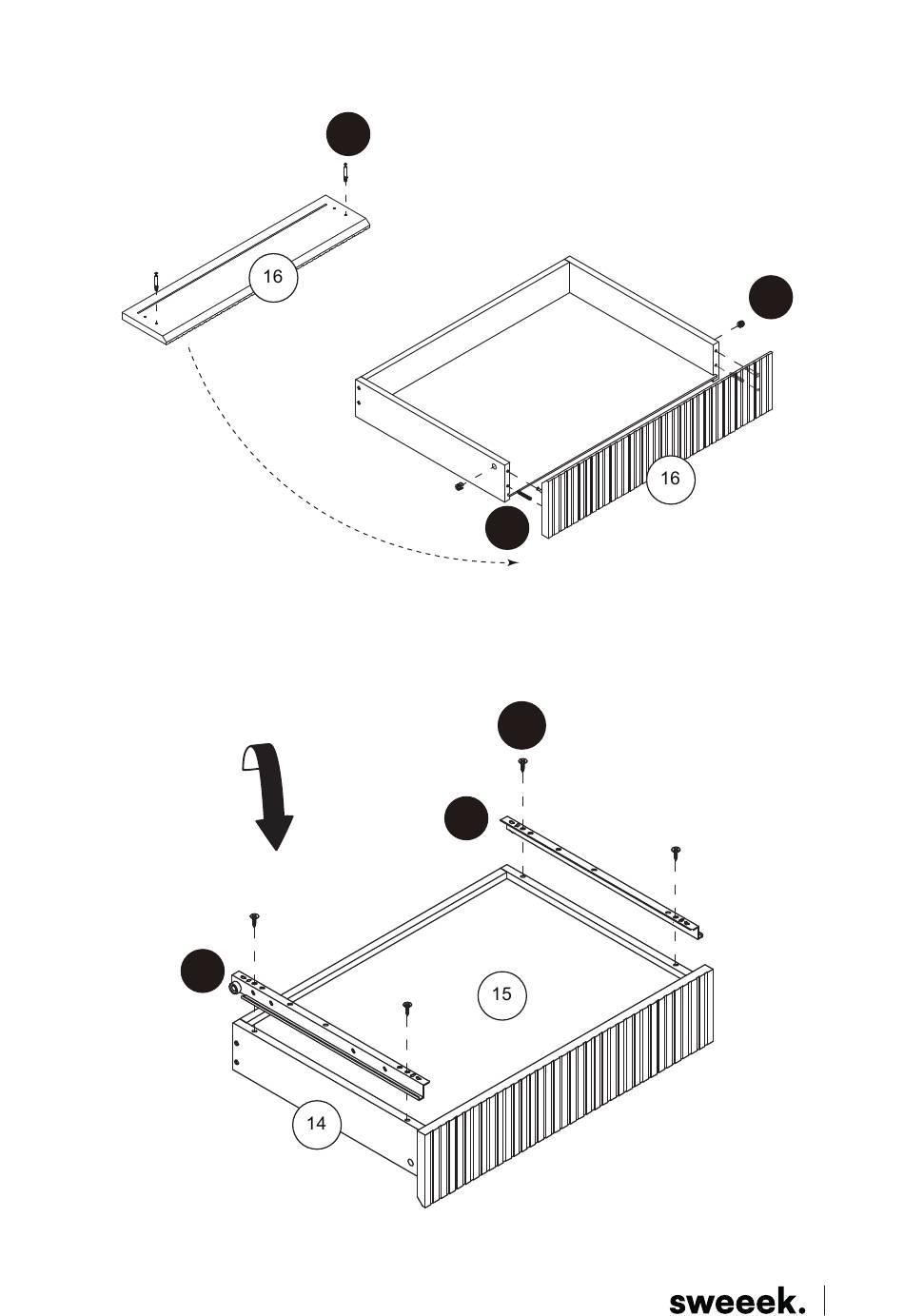 16

16

15

14

sweeek.