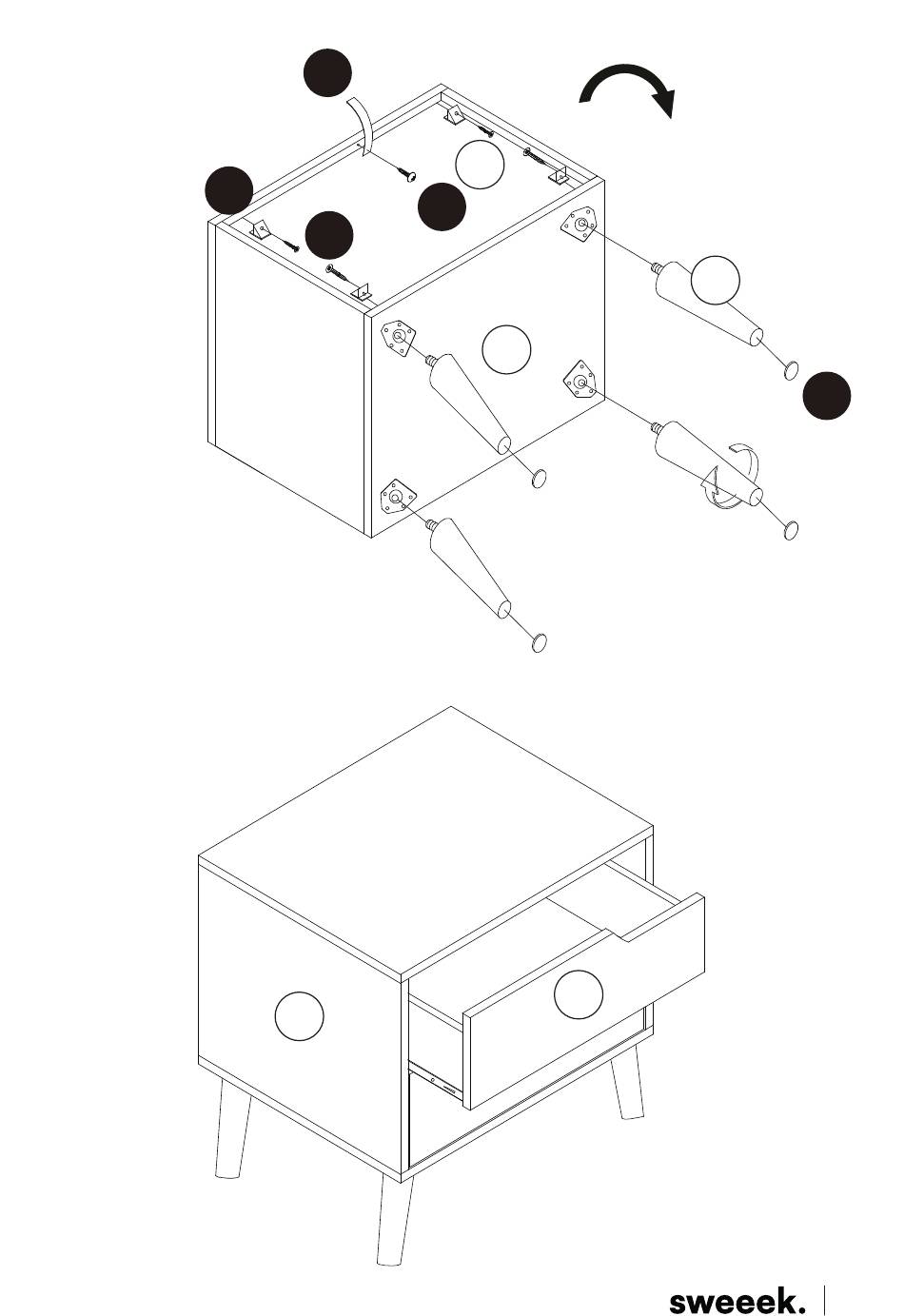 sweeek.