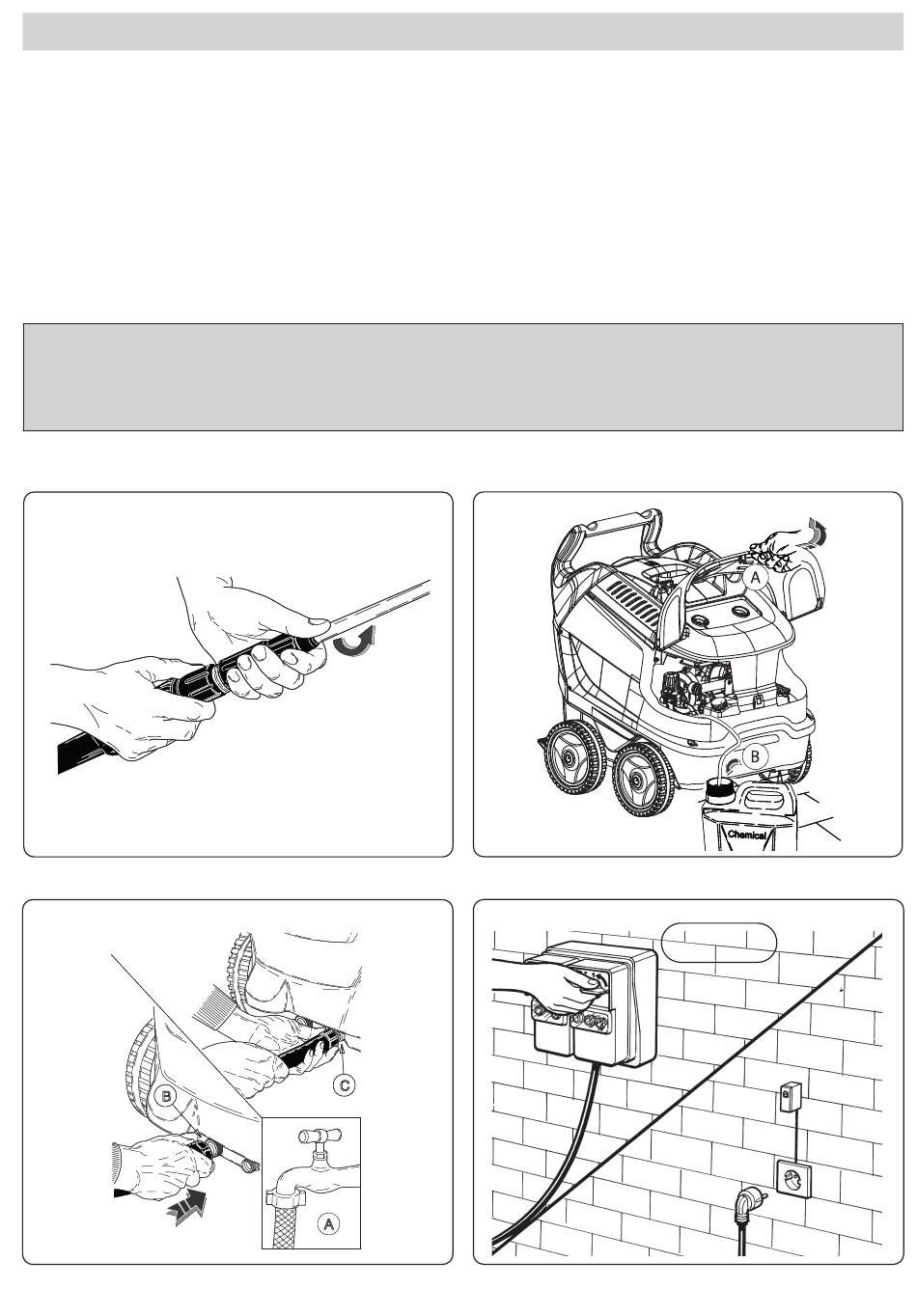 A

B

Chemical

B

C

A