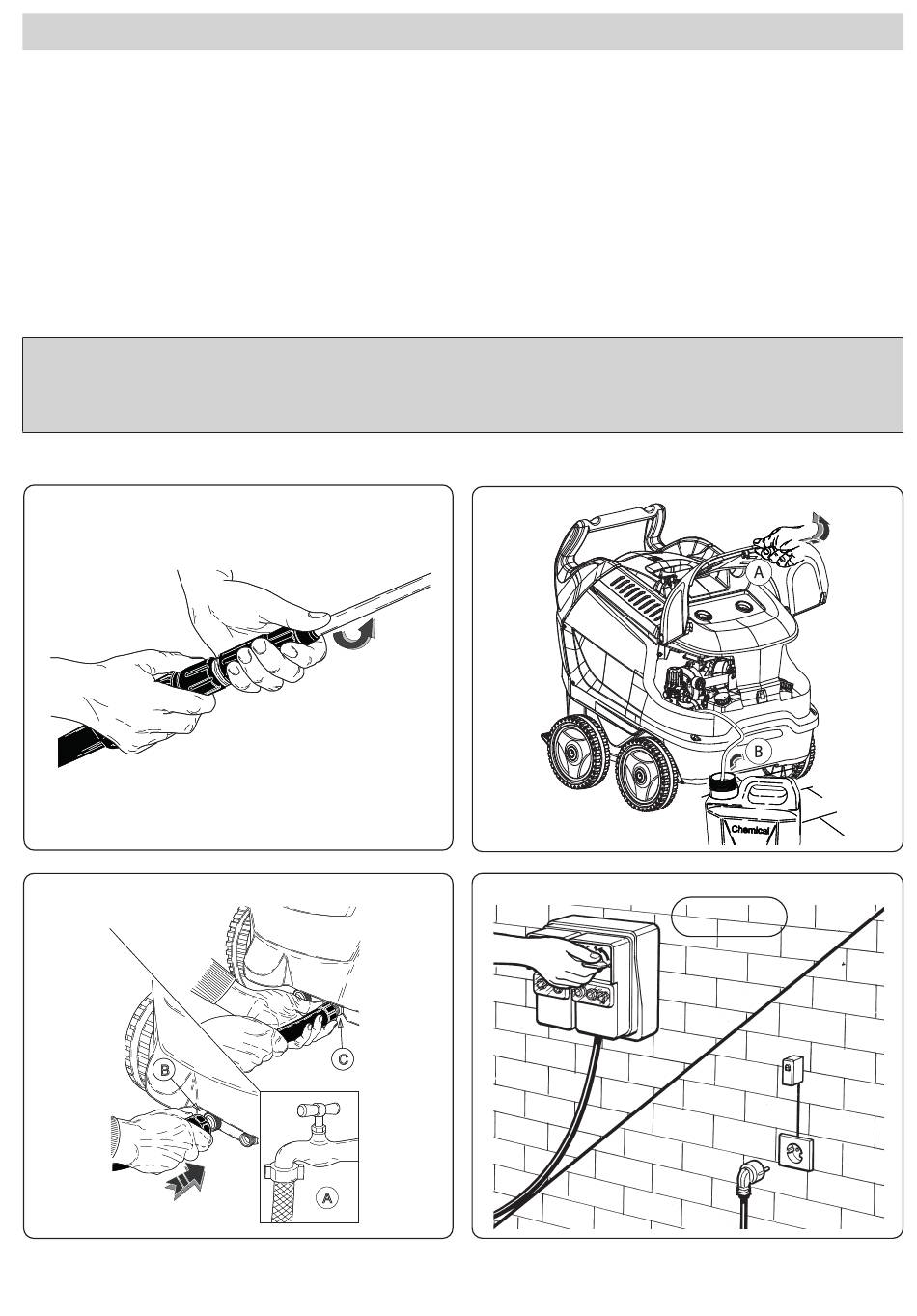 A

B

Chemical

B

C

A