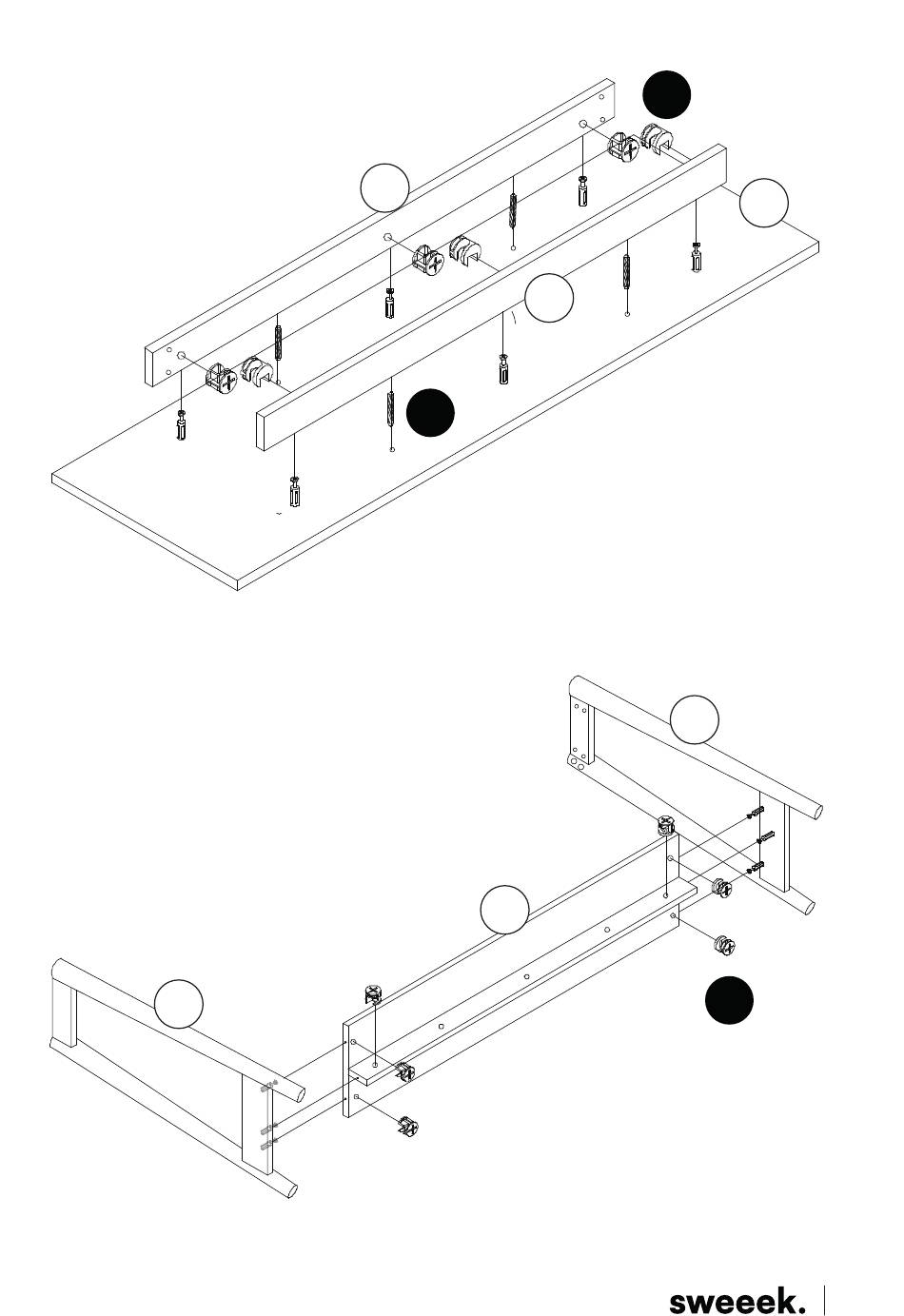 sweeek.