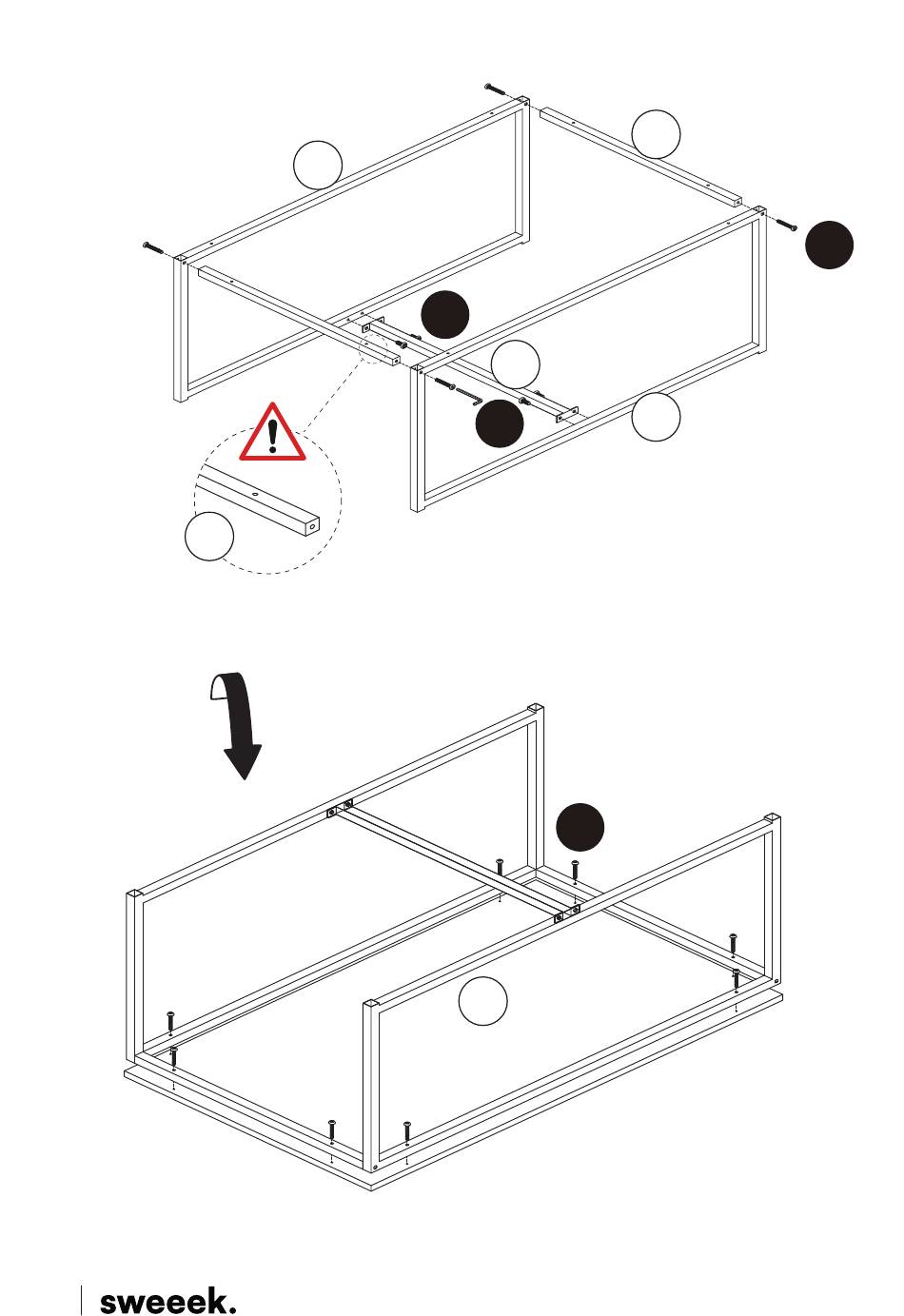 sweeek.