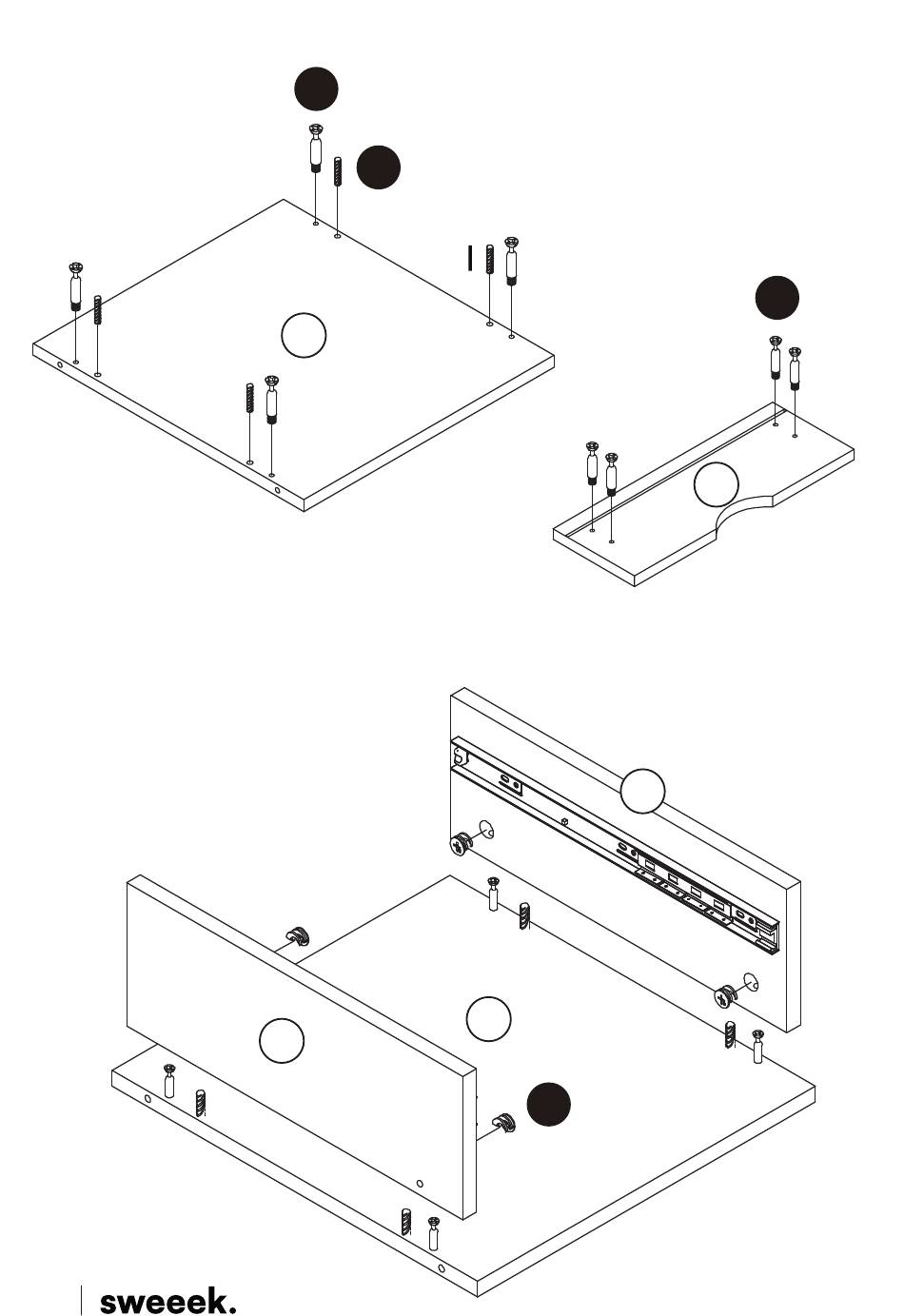 sweeek.