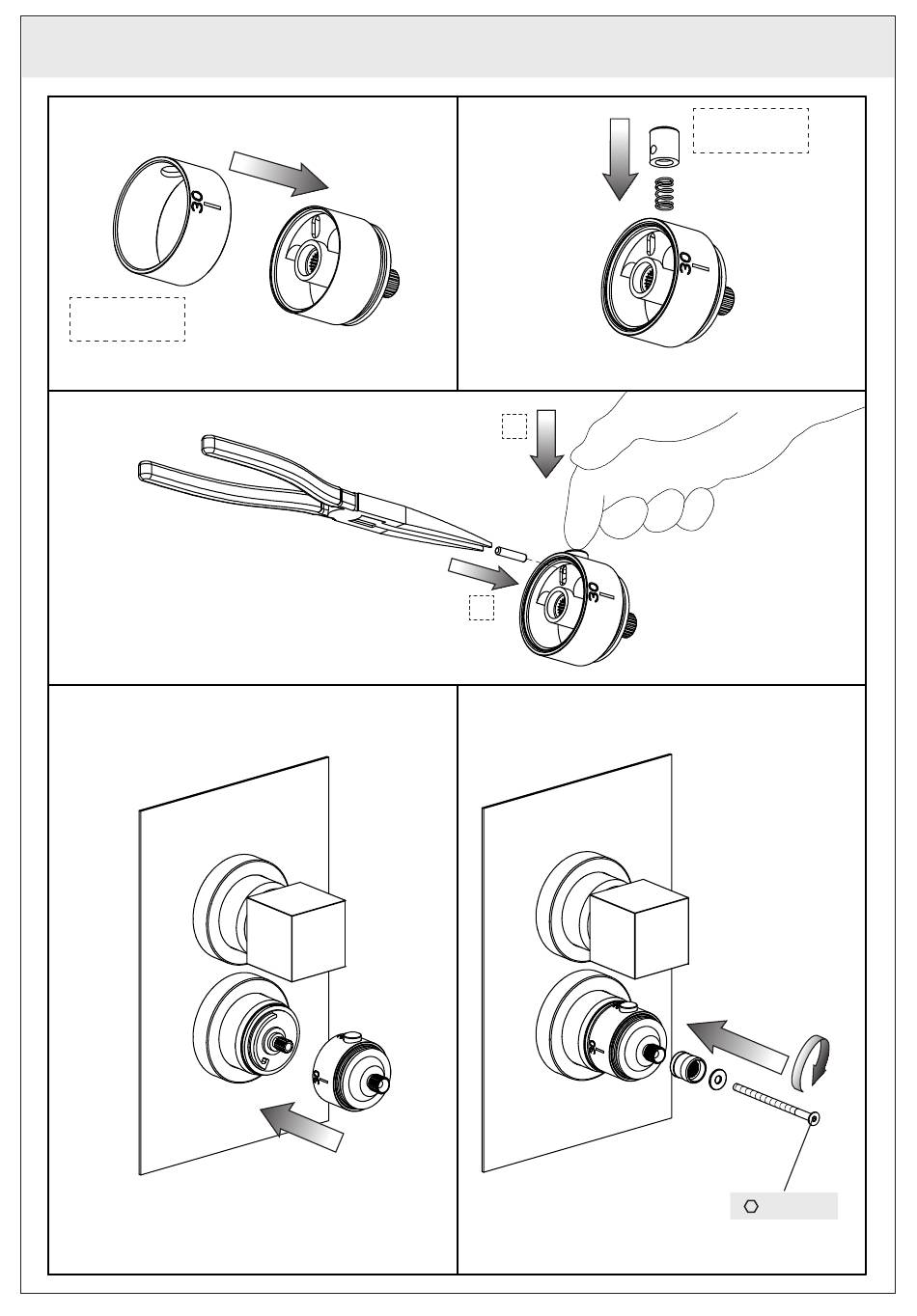 30

30

30