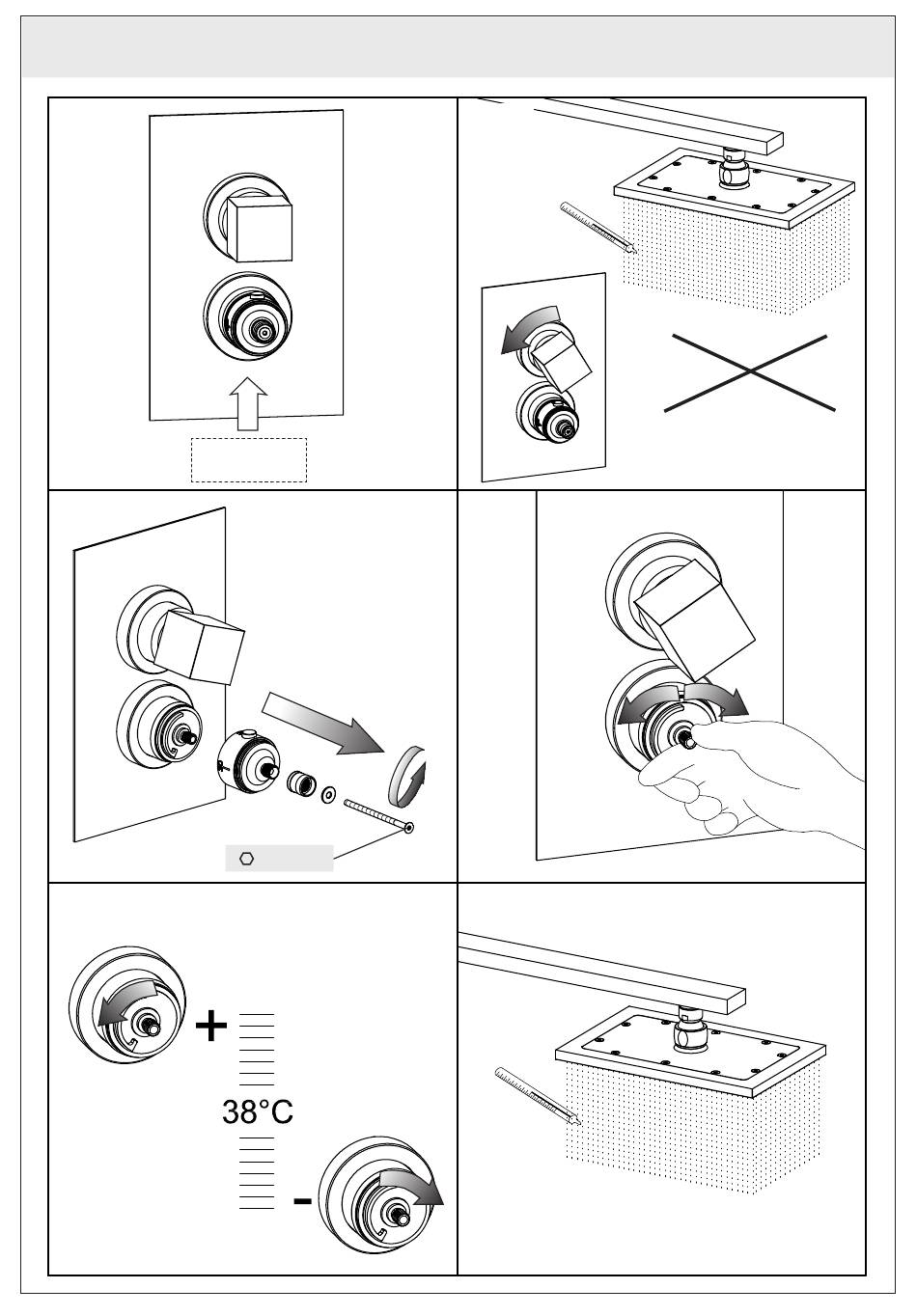 +

38°C

-