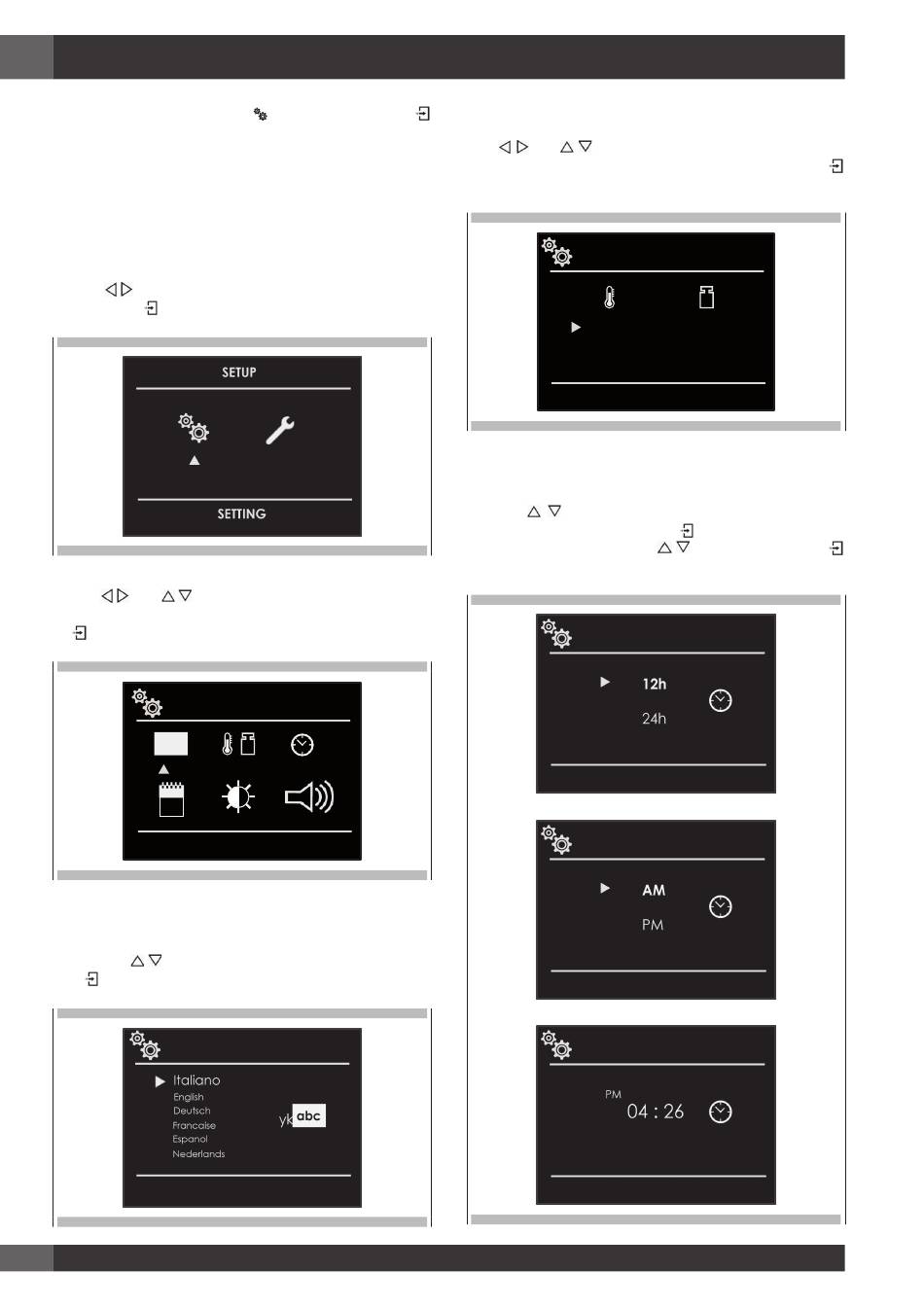 SETUP

SETTING

Italiano
English
Deutsch
Francaise
Espanol
Nederlands

yk abc

12h
24h

AM
PM

PM
04 : 26