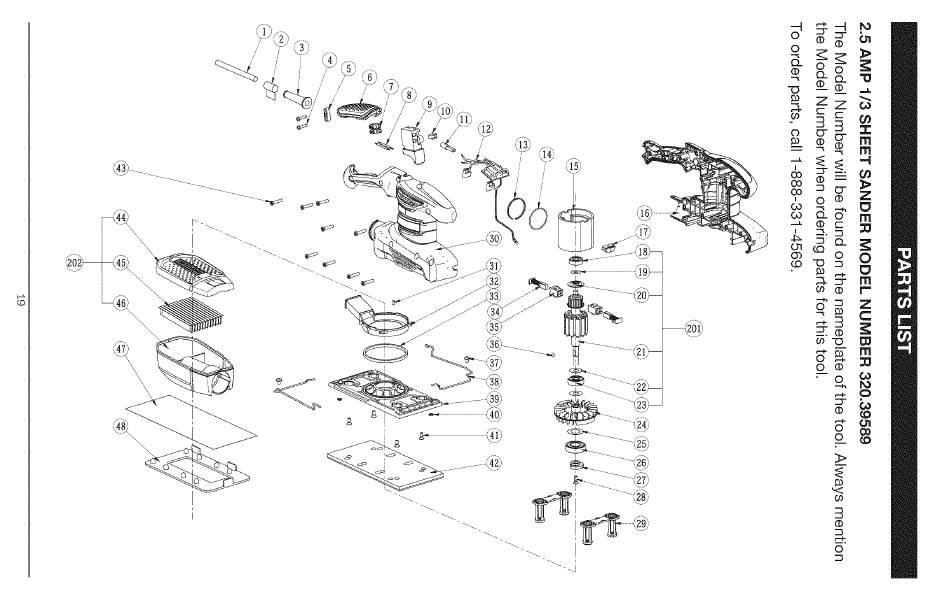 PARTS LIST

2.5 AMP 1/3 SHEET SANDER MODEL NUMBER 320.39589

The Model Number will be found on the nameplate of the tool. Always mention the Model Number when ordering parts for this tool.

To order parts, call 1-888-331-4569.

1 2 3 4 5 6 7 8 9 10 11 12 13 14 15 16 17 18 19 20 21 22 23 24 25 26 27 28 29 30 31 32 33 34 35 36 37 38 39 40 41 42 43 44 45 46 47 48 201 202

19