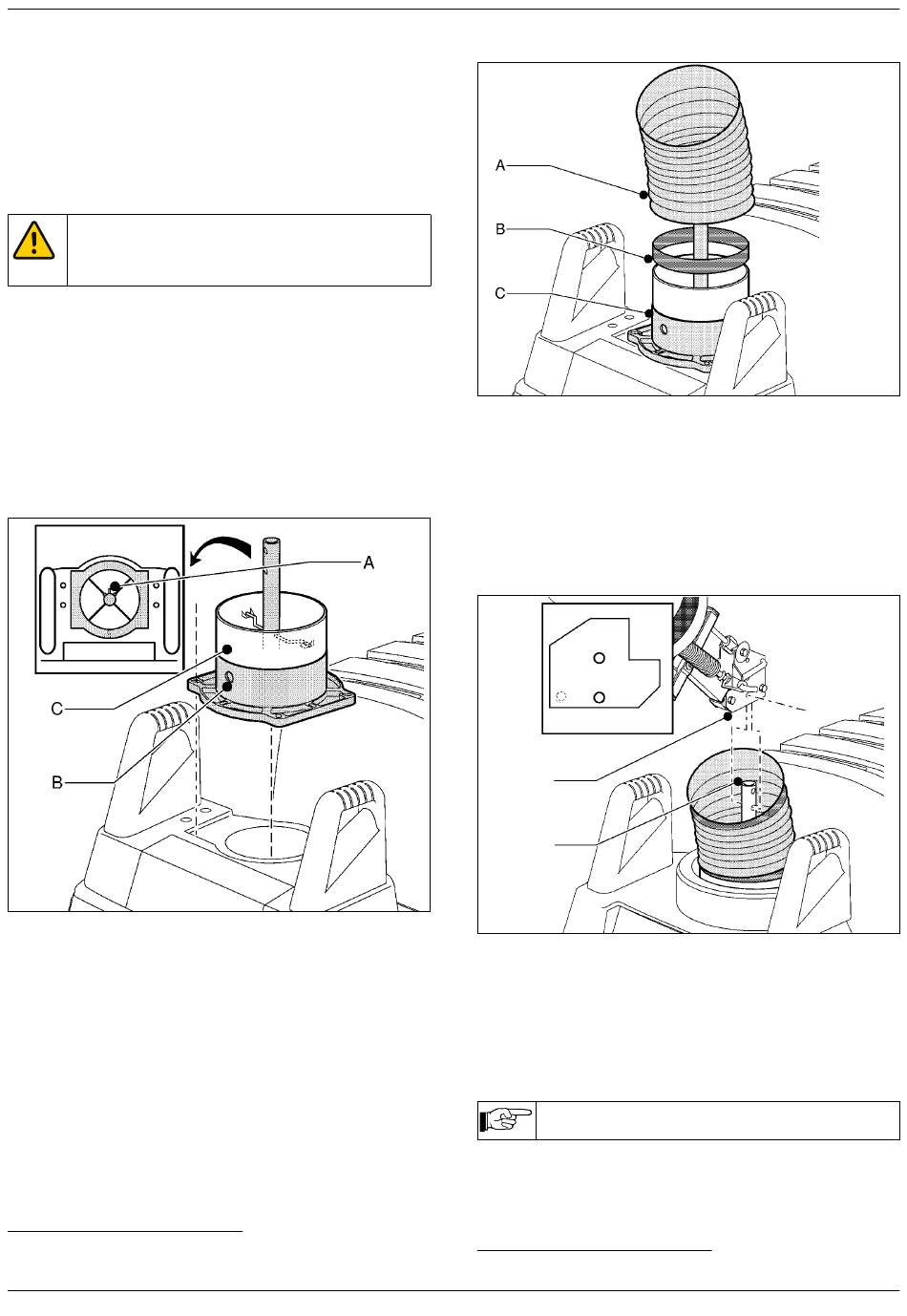 A

B

C

A

C

B