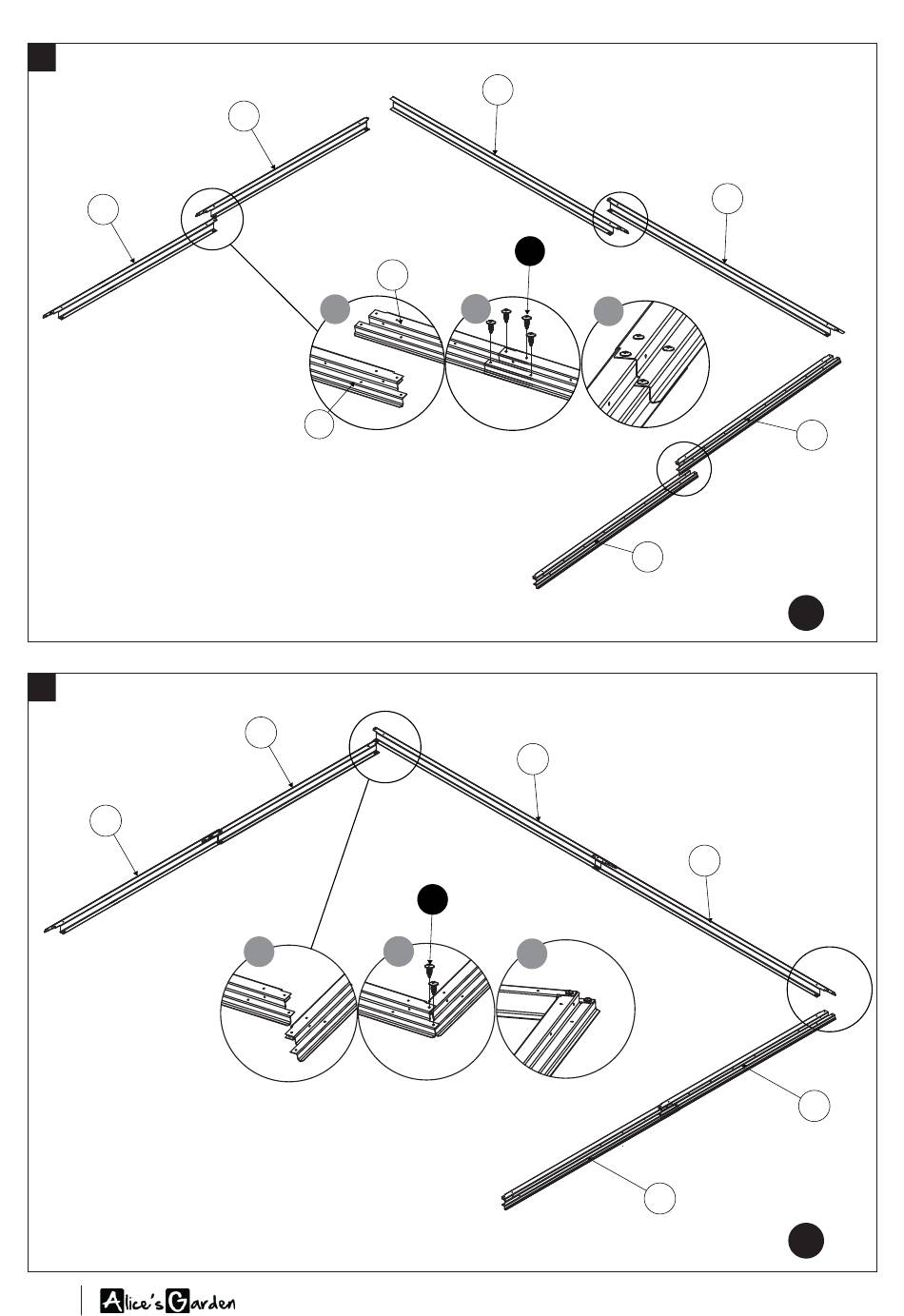 Alice's Garden