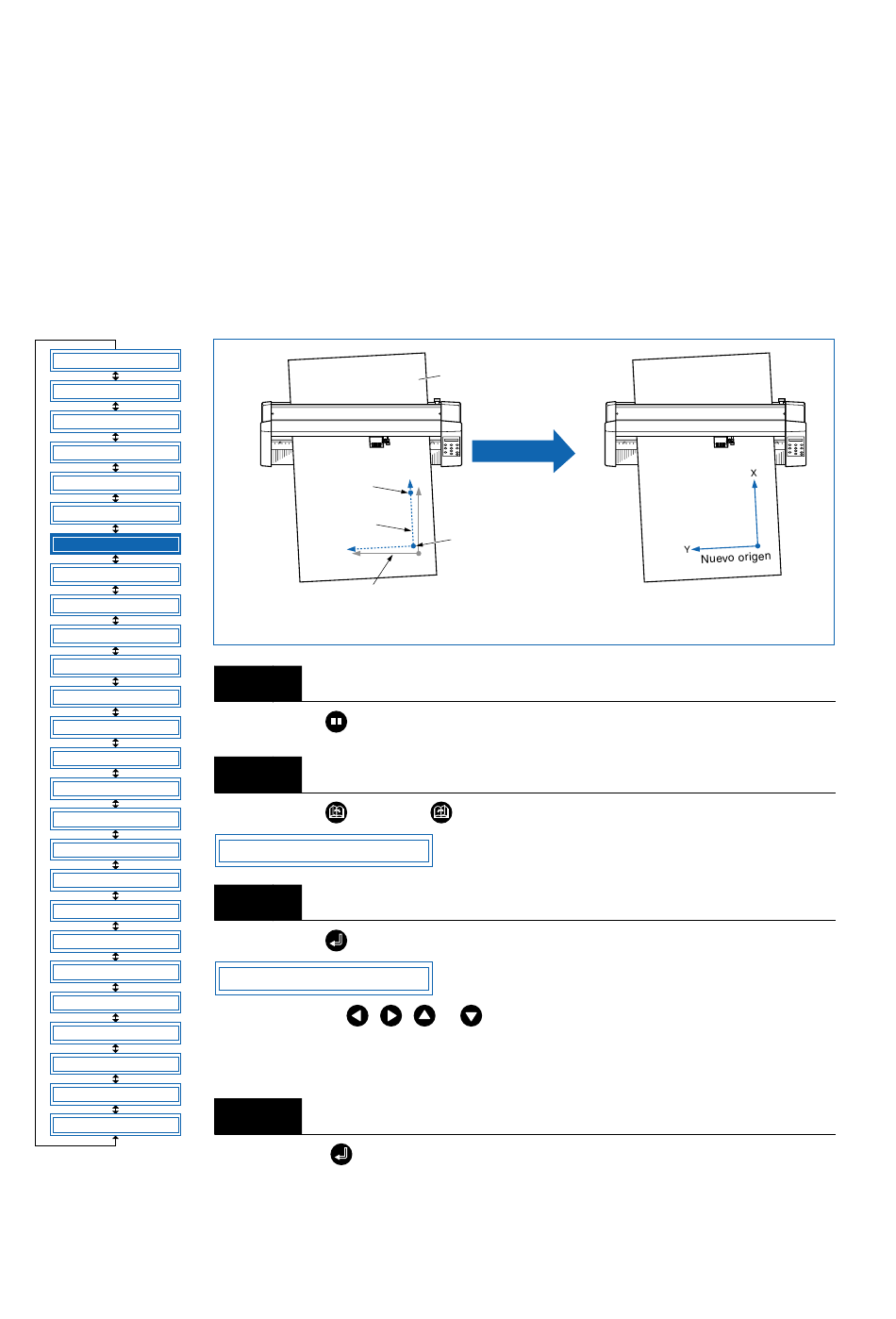 X

Y

Nuevo origen