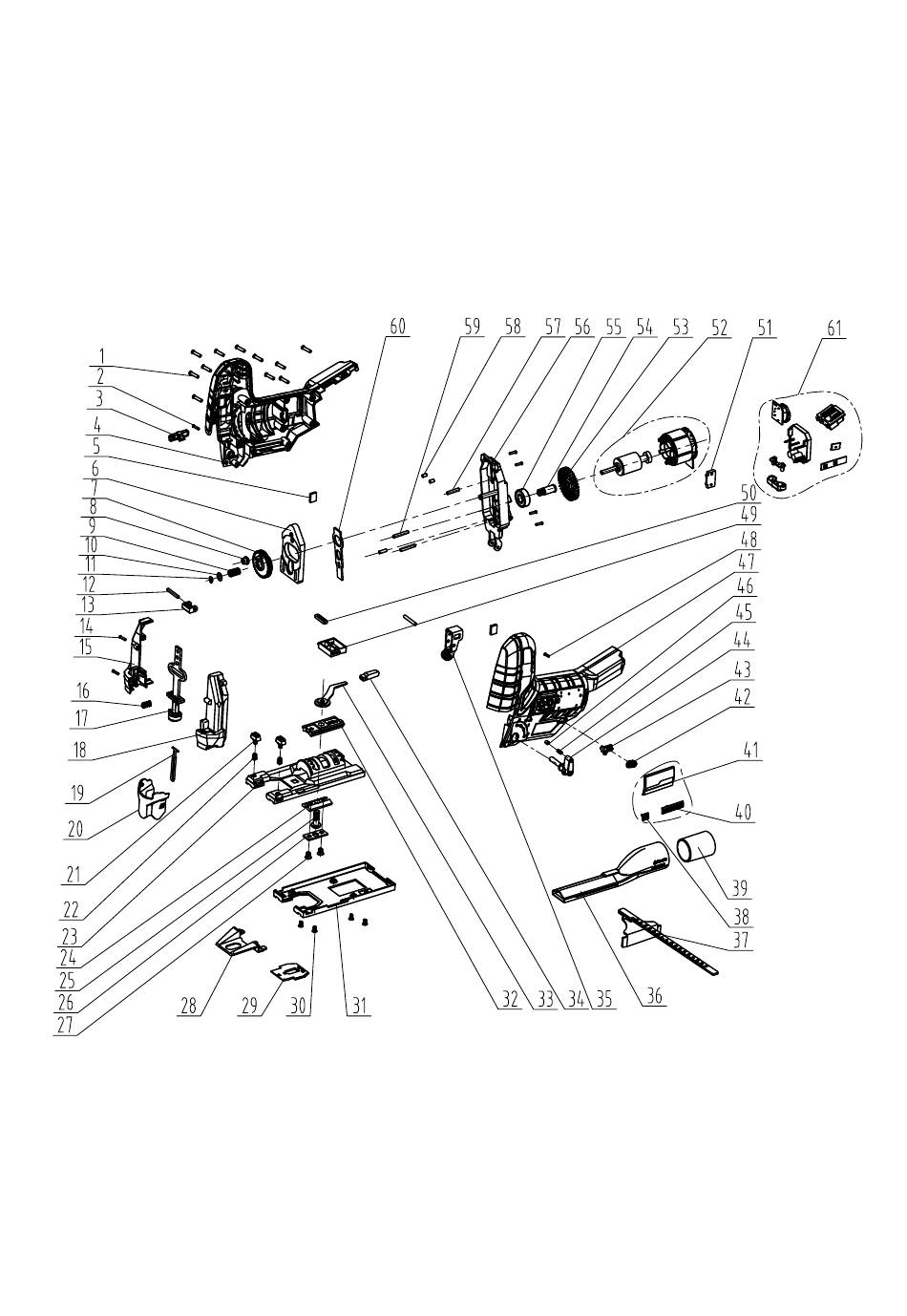 60 59 58 57 56 55 54 53 52 51 61

1
2
3
4
5
6
7
8
9
10
11
12
13
14
15
16
17
18
19
20
21
22
23
24
25
26
27

50
49
48
47
46
45
44
43
42
41
40
39
38
37

28 29 30 31 32 33 34 35 36