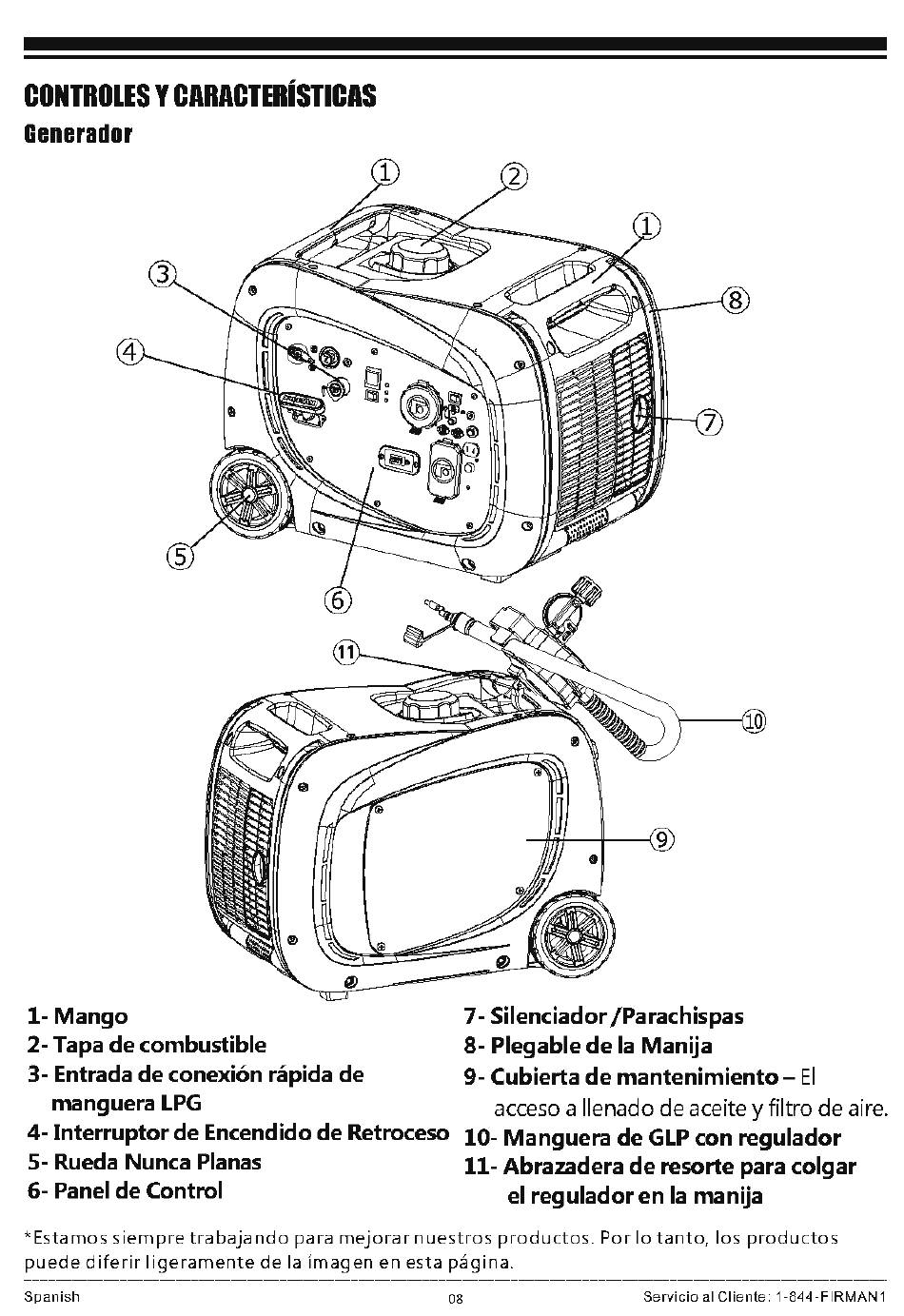 CONTROLES Y CARACTERÍSTICAS
Generador

1
2
1
3
8
4
7
5
6
11
10
9

1- Mango
2- Tapa de combustible
3- Entrada de conexión rápida de manguera LPG
4- Interruptor de Encendido de Retroceso
5- Rueda Nunca Planas
6- Panel de Control

7- Silenciador /Parachispas
8- Plegable de la Manija
9- Cubierta de mantenimiento – El acceso a llenado de aceite y filtro de aire.
10- Manguera de GLP con regulador
11- Abrazadera de resorte para colgar el regulador en la manija

*Estamos siempre trabajando para mejorar nuestros productos. Por lo tanto, los productos puede diferir ligeramente de la imagen en esta página.

Spanish
08
Servicio al Cliente: 1-844-FIRMAN1