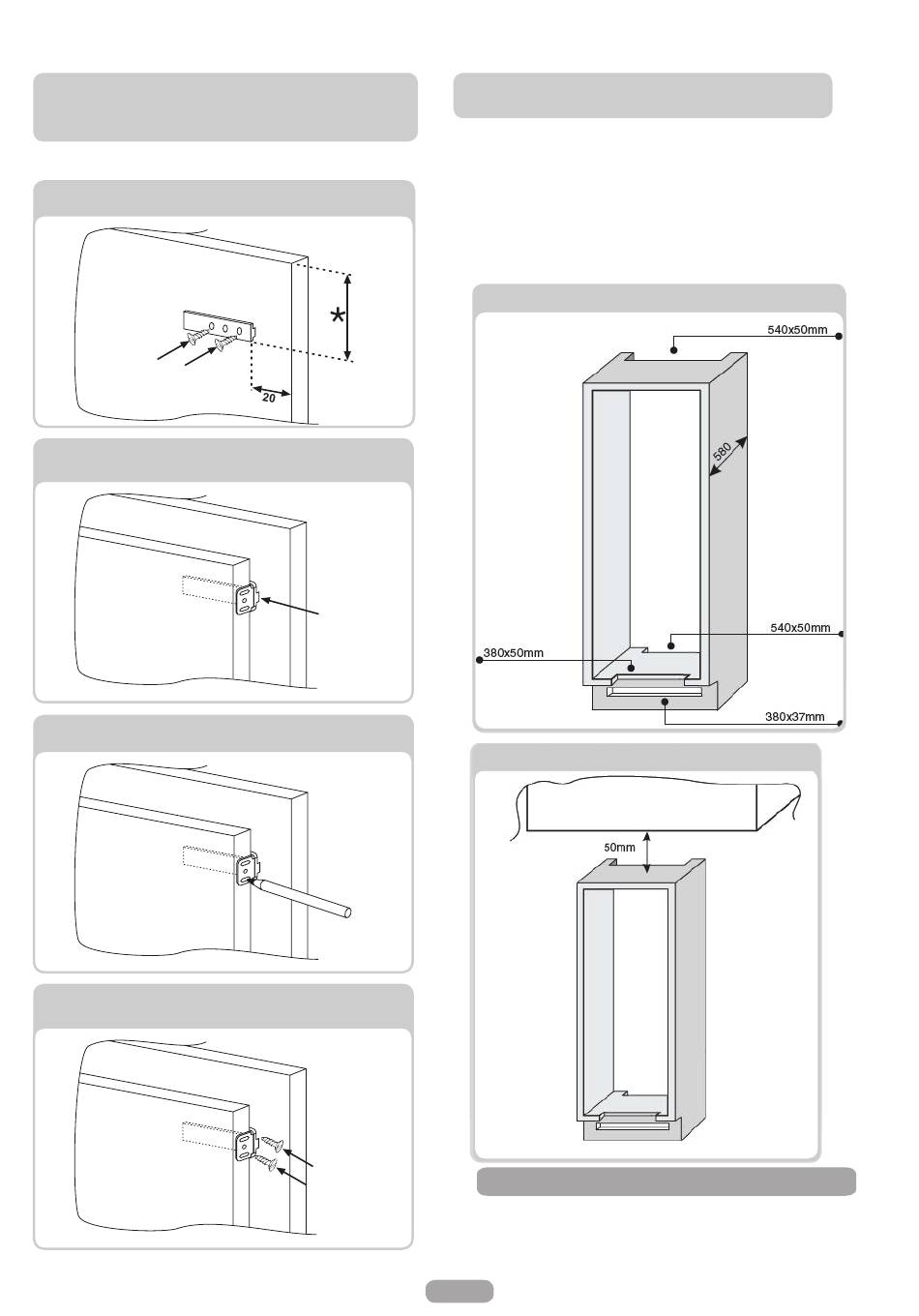 *

20

540x50mm

580

540x50mm

380x50mm

380x37mm

50mm