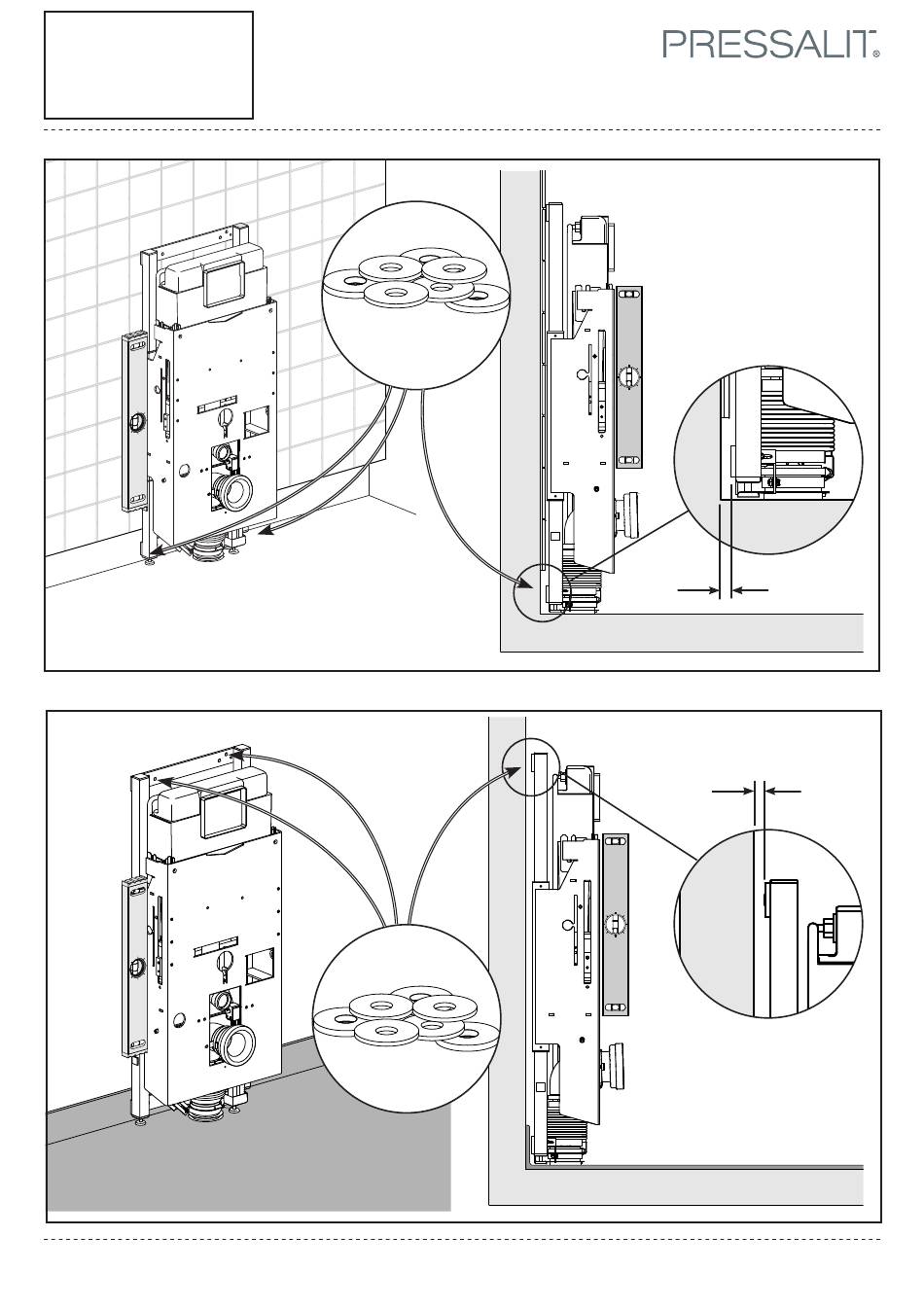 PRESSALIT®