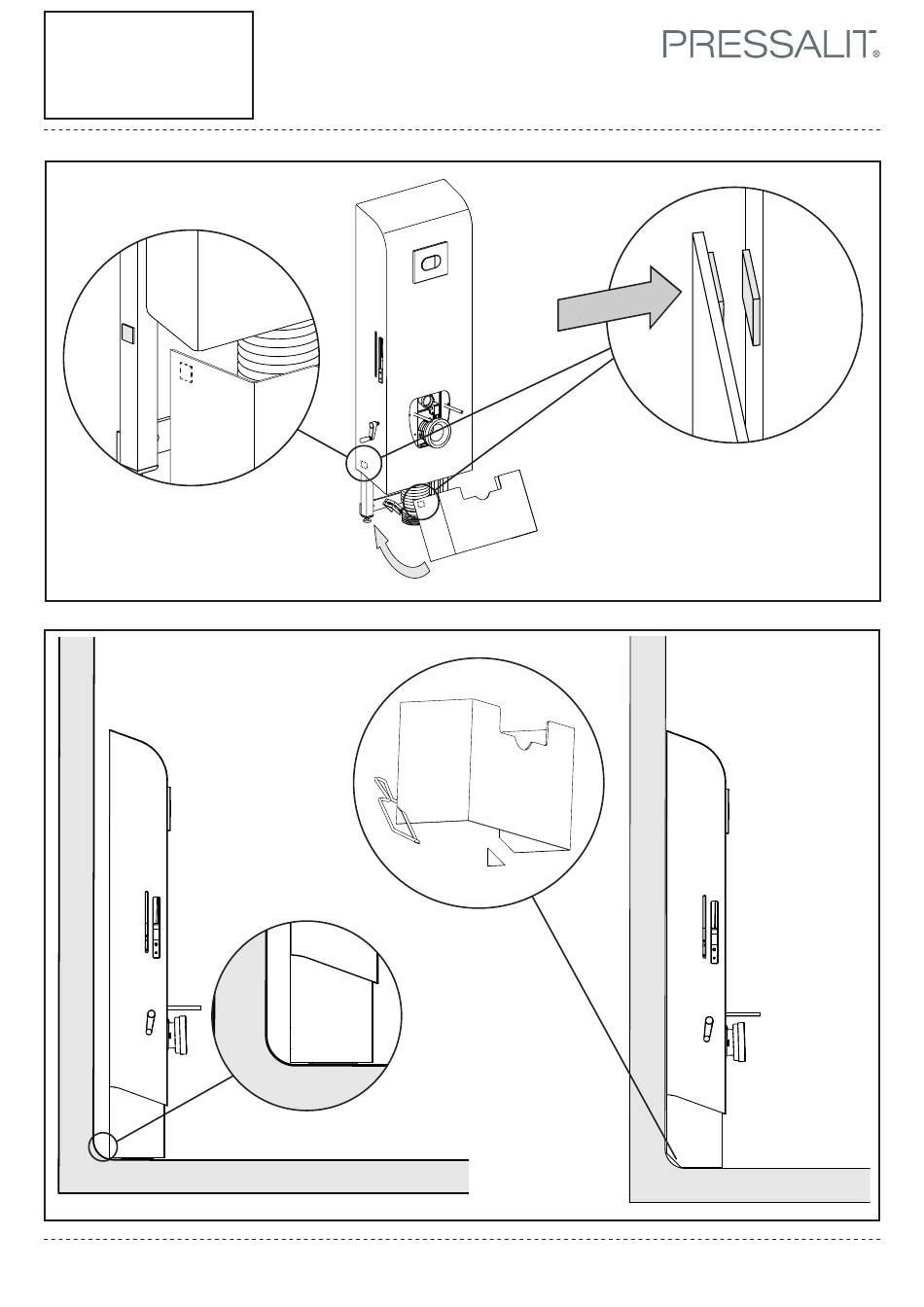 PRESSALIT®