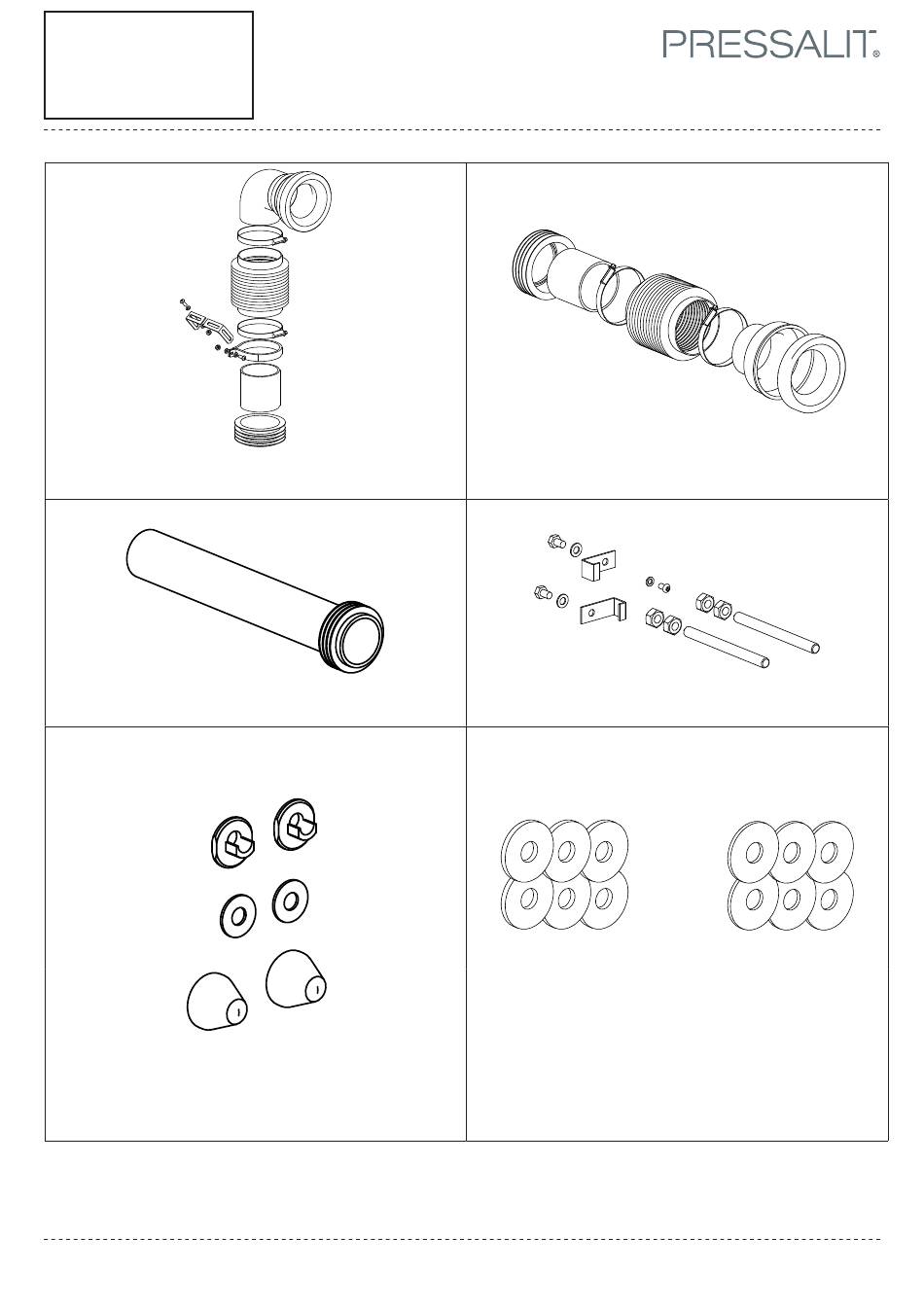 PRESSALIT®