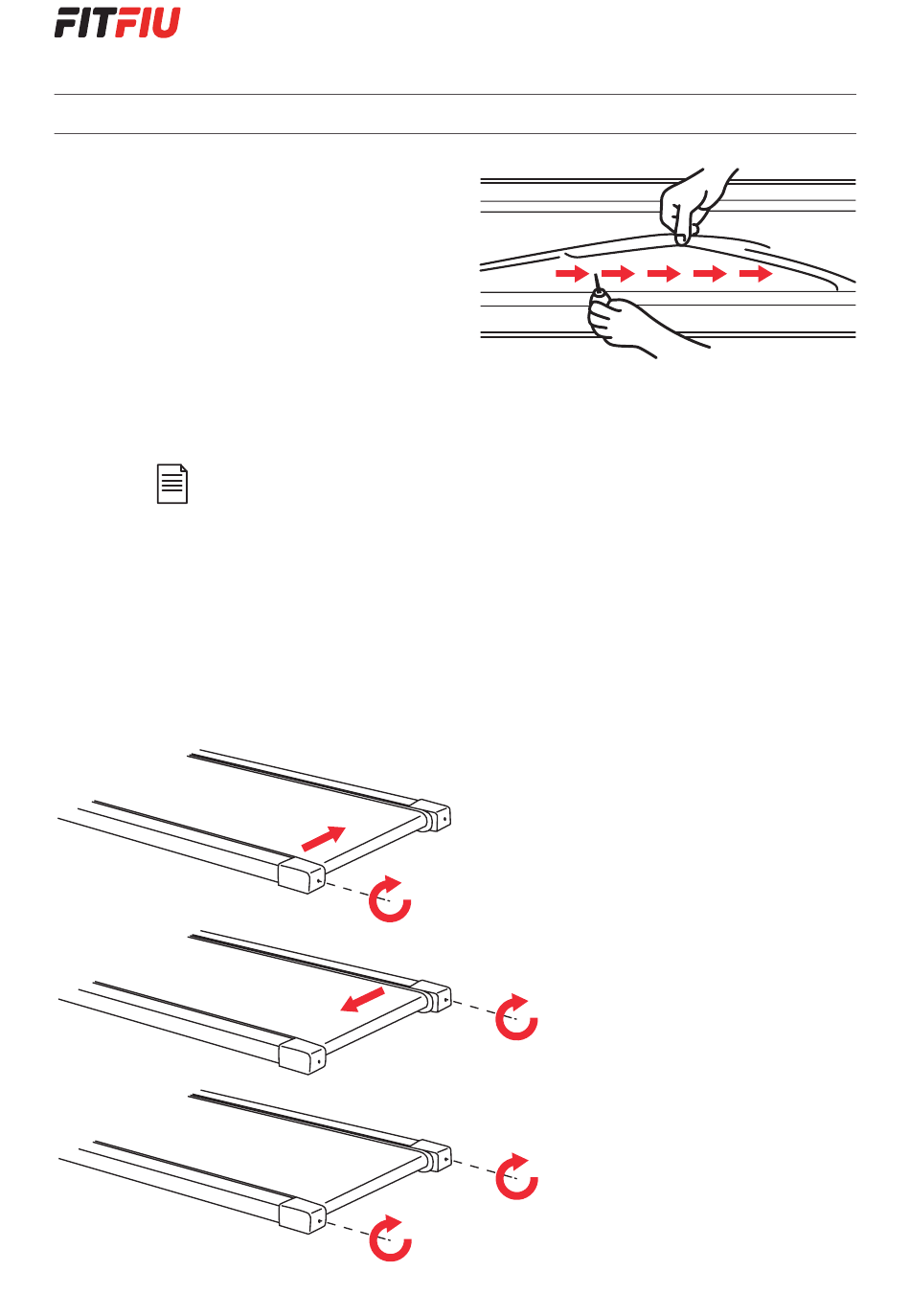 FITFIU