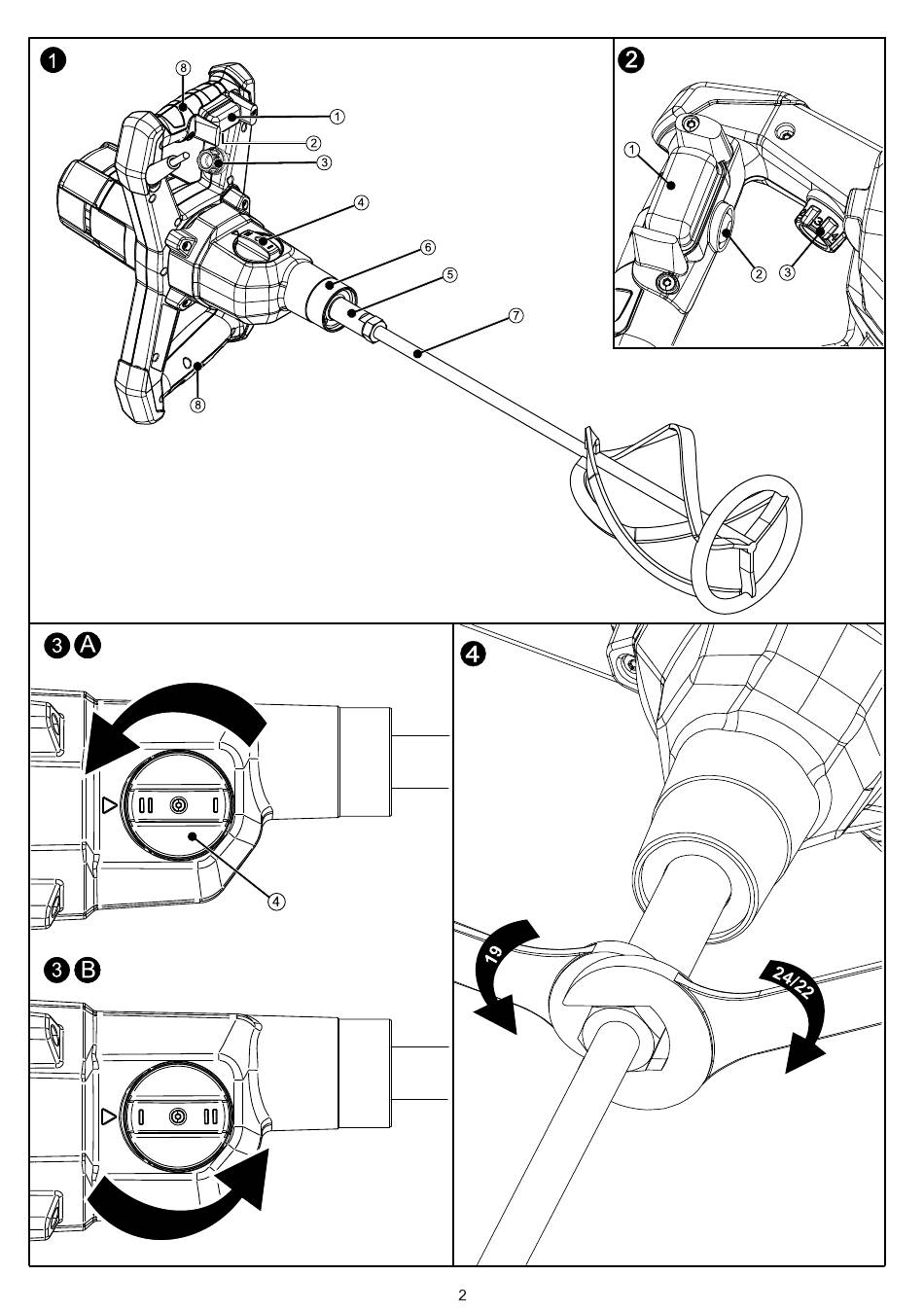 1
8
1
2
3
4
6
5
7
8

2
1
2
3

3 A
4

3 B

4
19
24/22

2