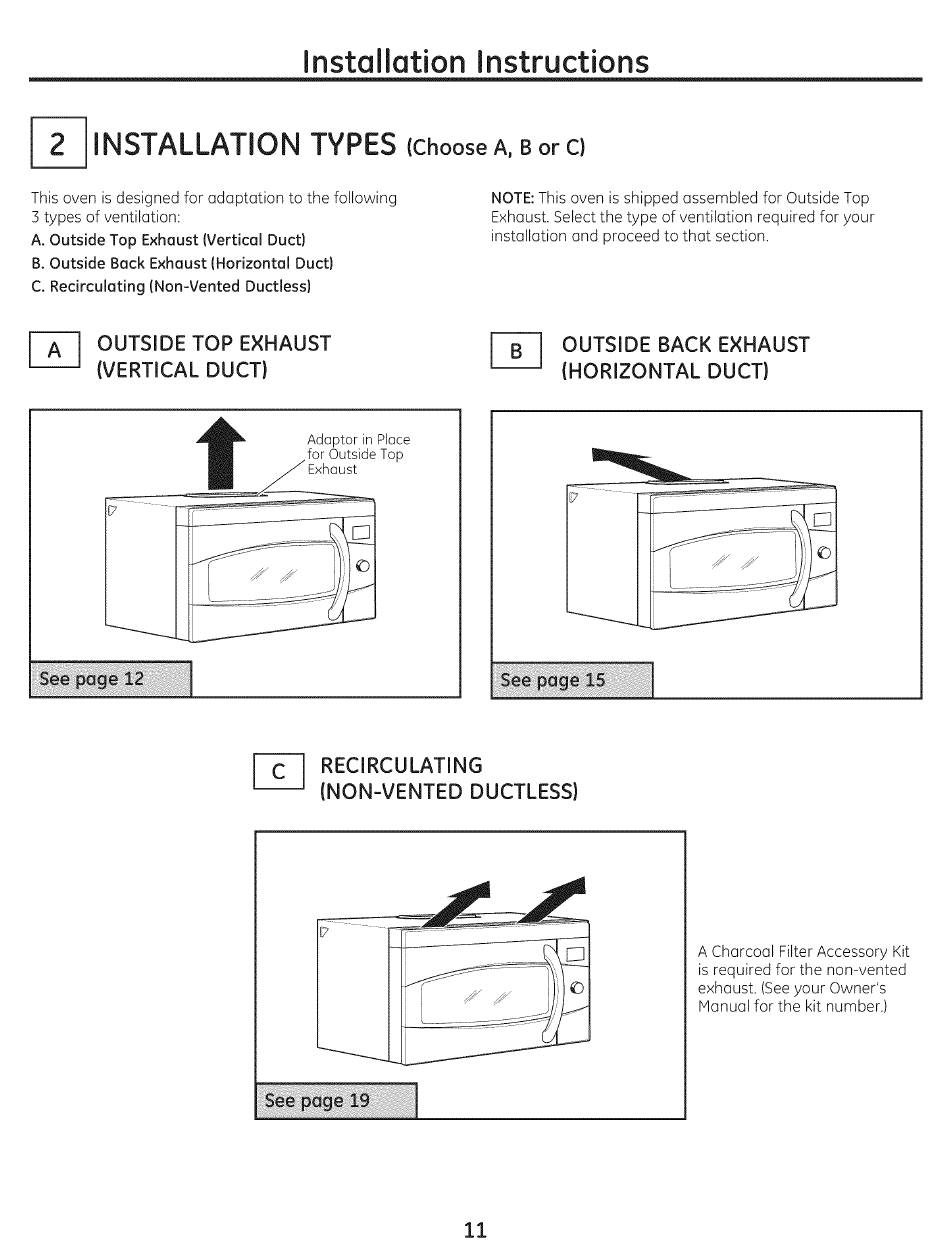 Installation Instructions

2 INSTALLATION TYPES (Choose A, B or C)

This oven is designed for adaptation to the following 3 types of ventilation:

A. Outside Top Exhaust (Vertical Duct)

B. Outside Back Exhaust (Horizontal Duct)

C. Recirculating (Non-Vented Ductless)

NOTE: This oven is shipped assembled for Outside Top Exhaust. Select the type of ventilation required for your installation and proceed to that section.

A OUTSIDE TOP EXHAUST (VERTICAL DUCT)

Adaptor in Place for Outside Top Exhaust

See page 12

B OUTSIDE BACK EXHAUST (HORIZONTAL DUCT)

See page 15

C RECIRCULATING (NON-VENTED DUCTLESS)

See page 19

A Charcoal Filter Accessory Kit is required for the non-vented exhaust. (See your Owner's Manual for the kit number.)

11