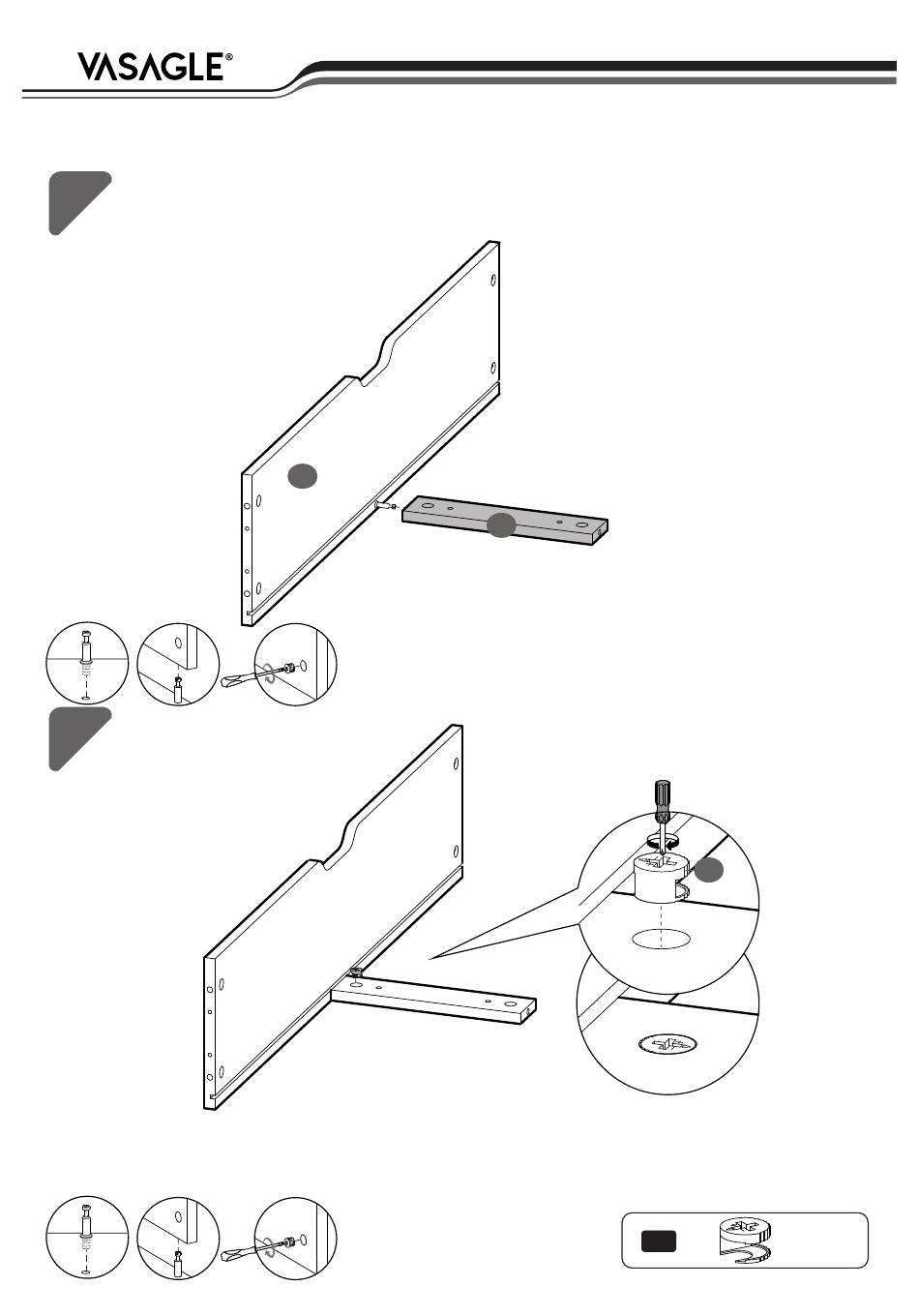 VASAGLE®