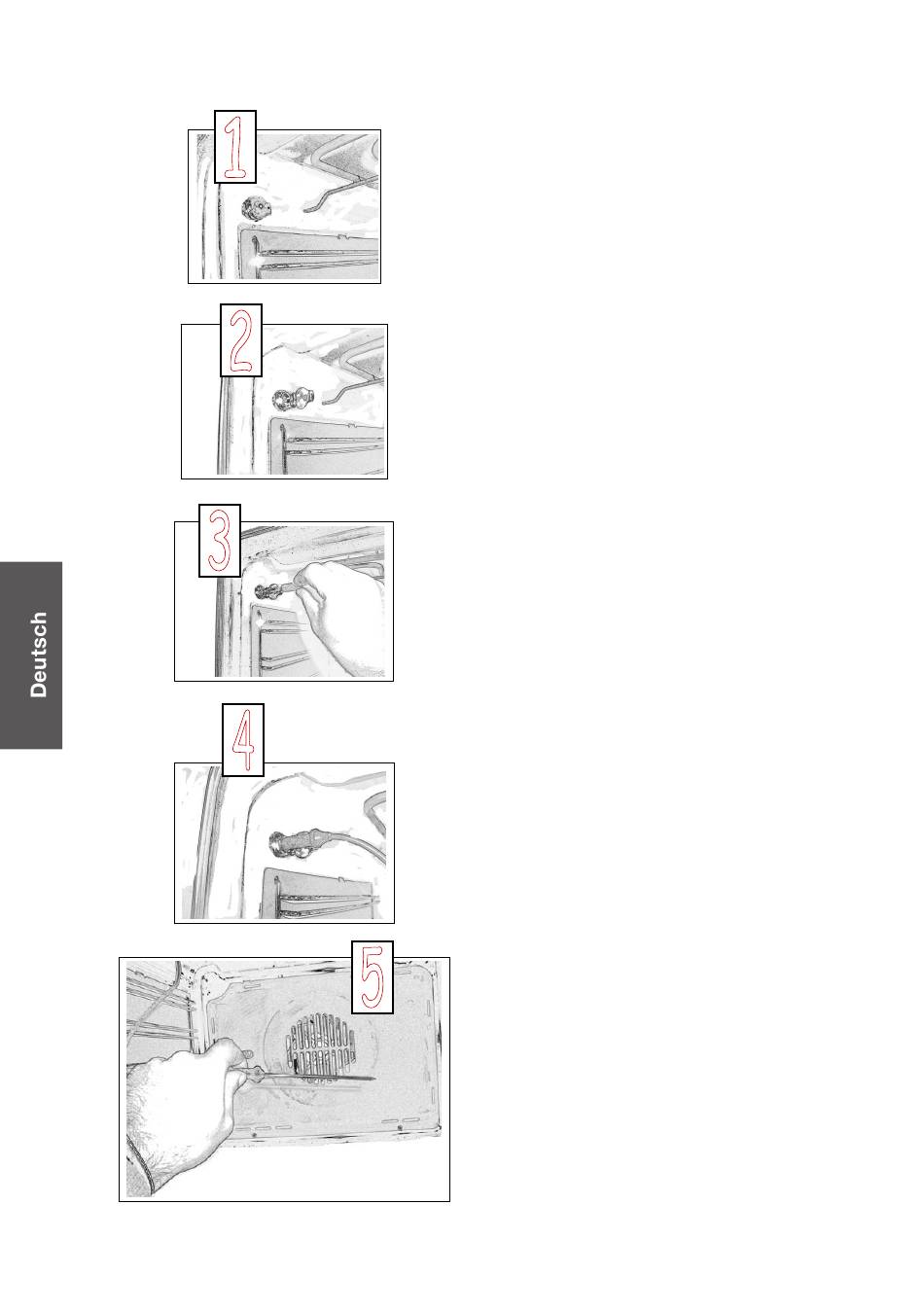 1

2

3

Deutsch

4

5