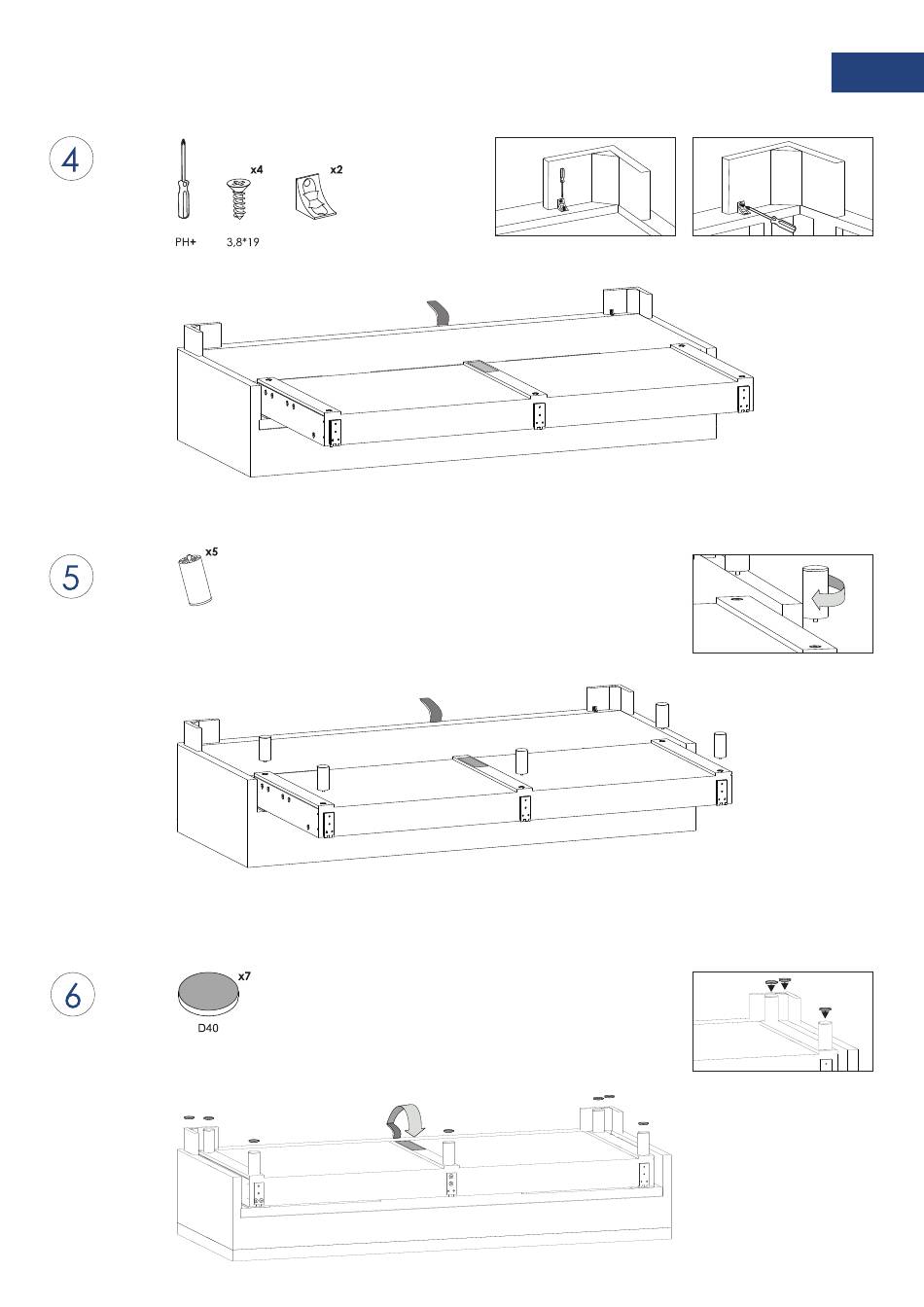 4

x4

x2

PH+

3,8*19

5

x5

6

x7

D40