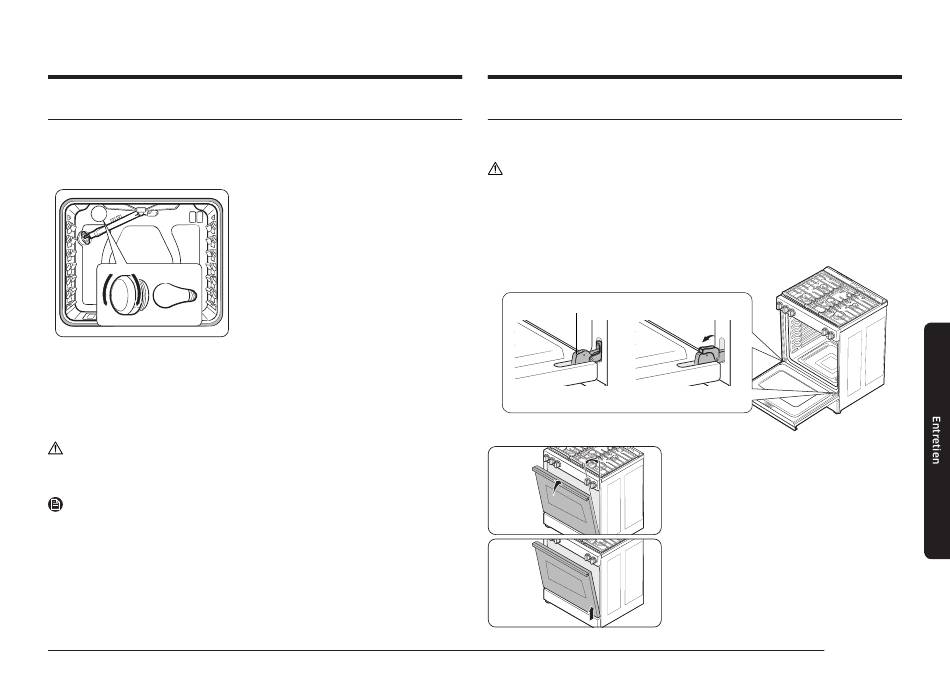 Entretien