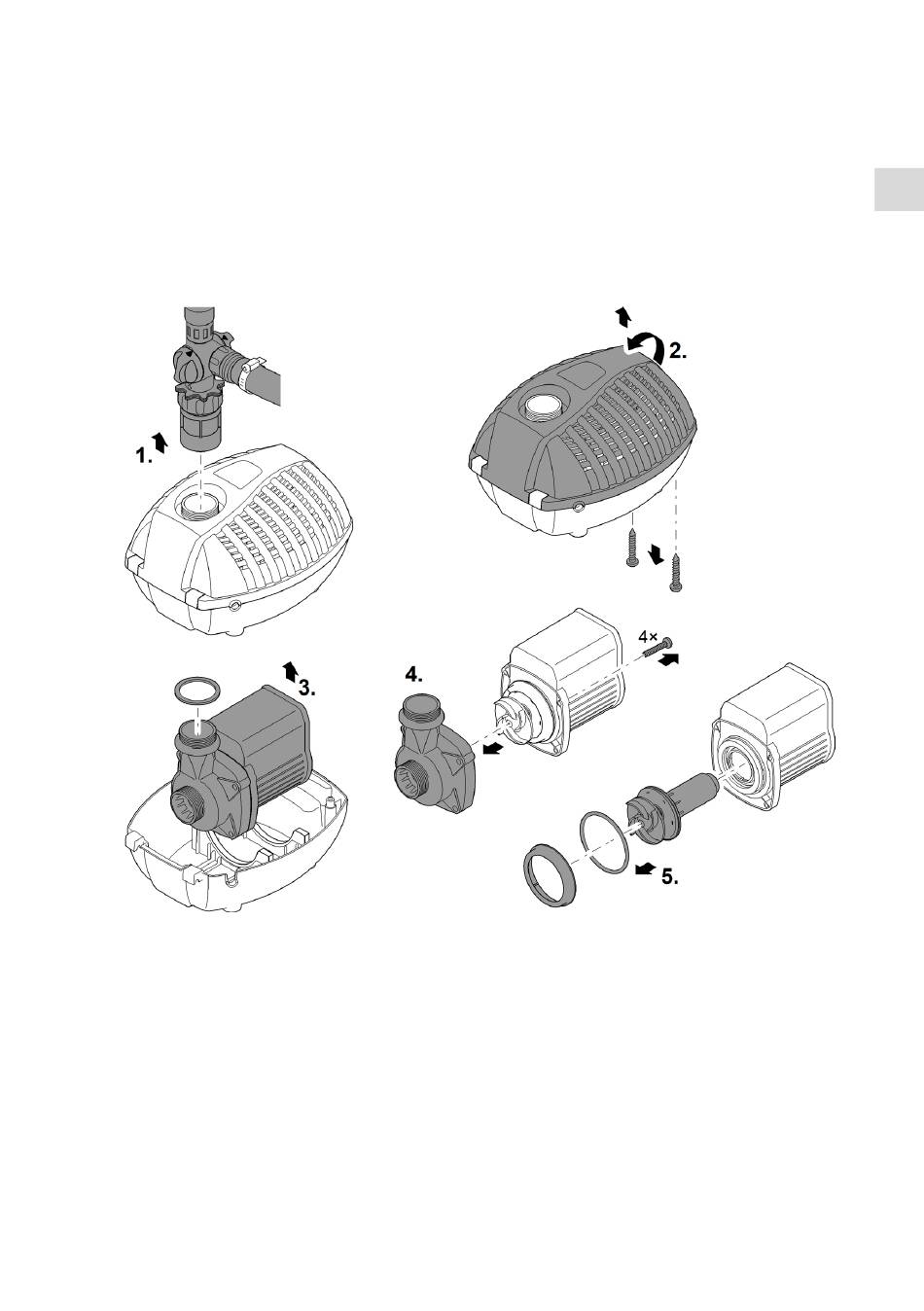 1.

2.

3.

4.

4×

5.