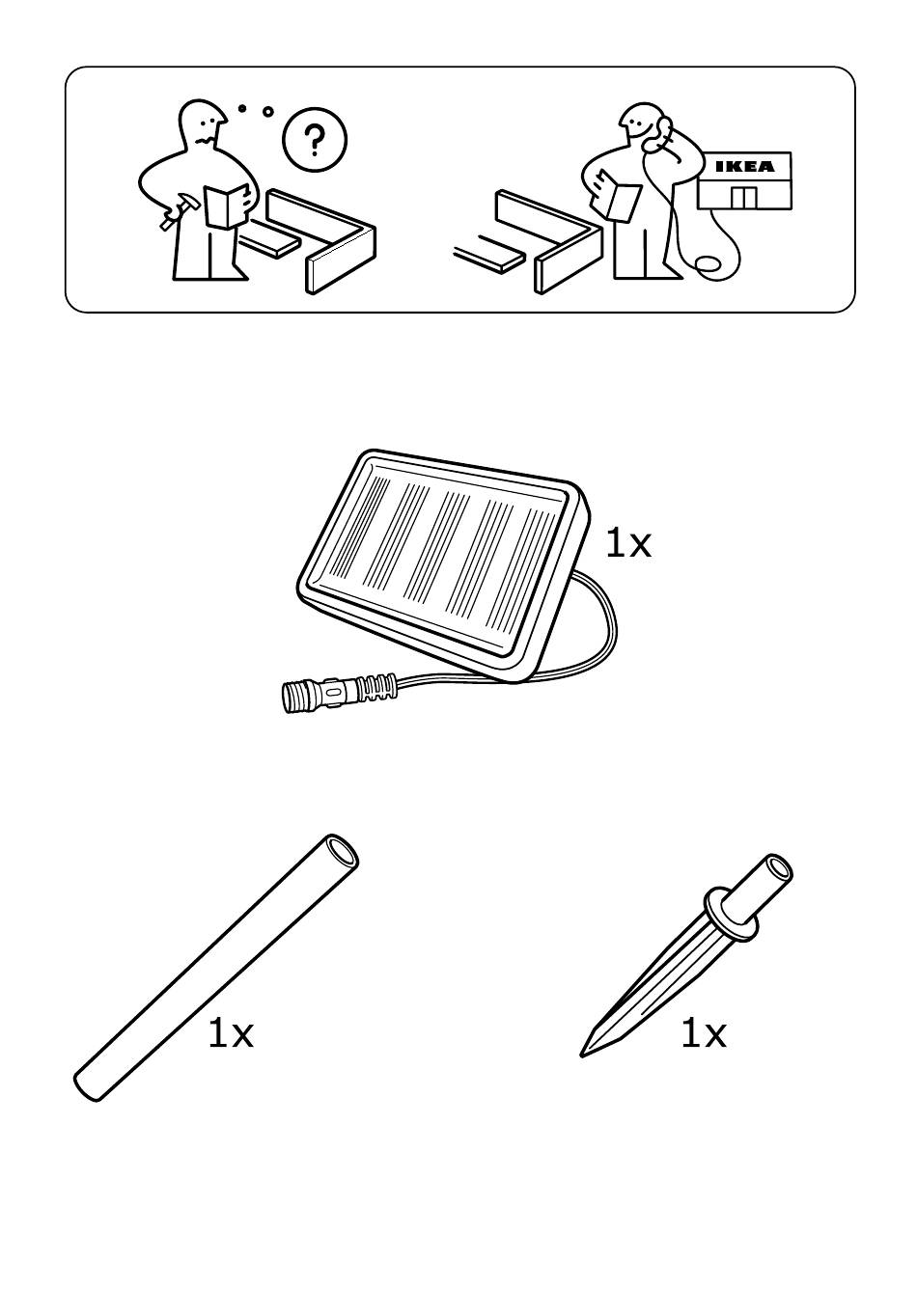 ?

IKEA

1x

1x

1x