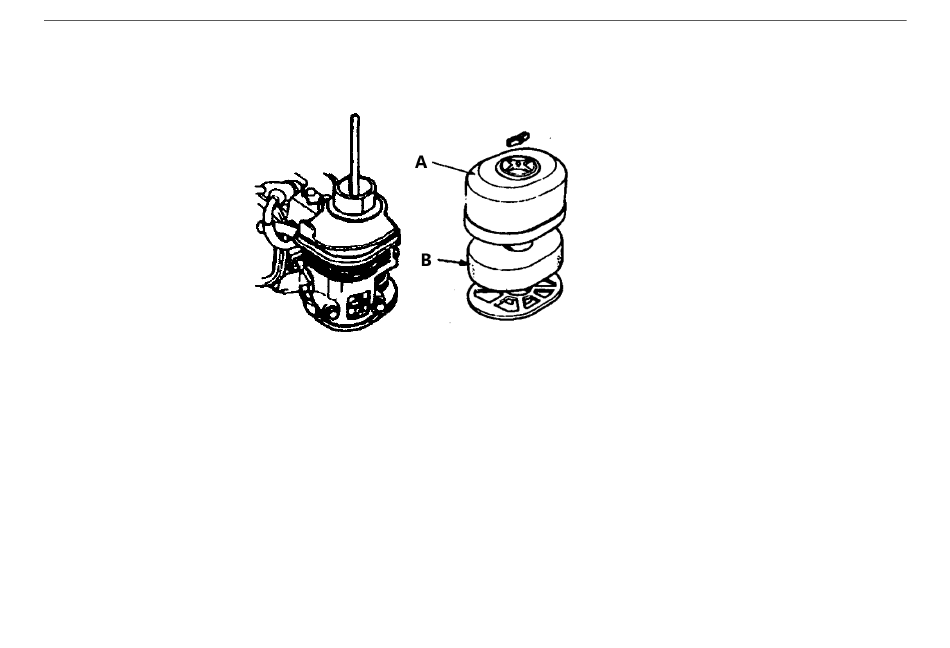 A

B