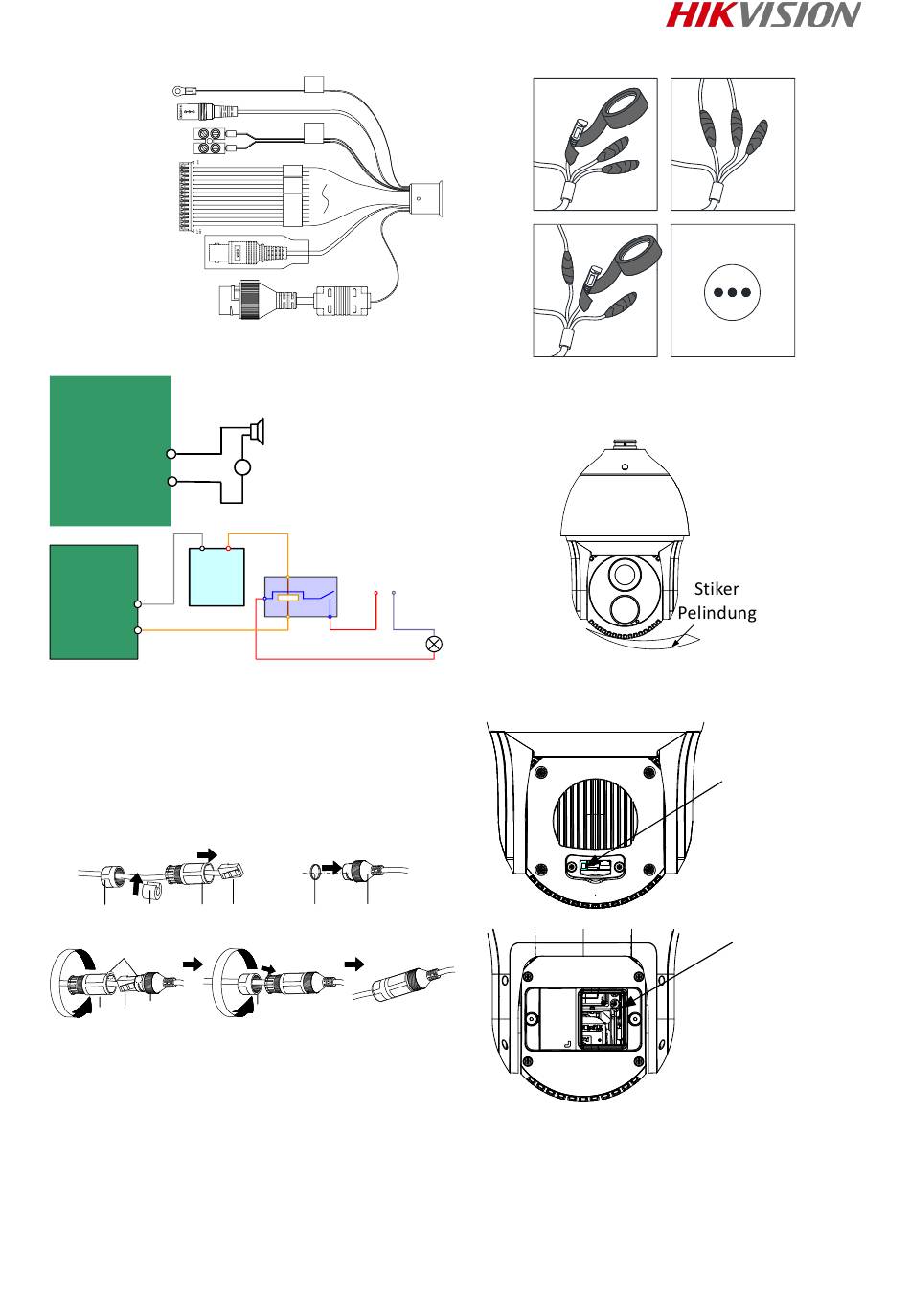 HIKVISION

Stiker
Pelindung