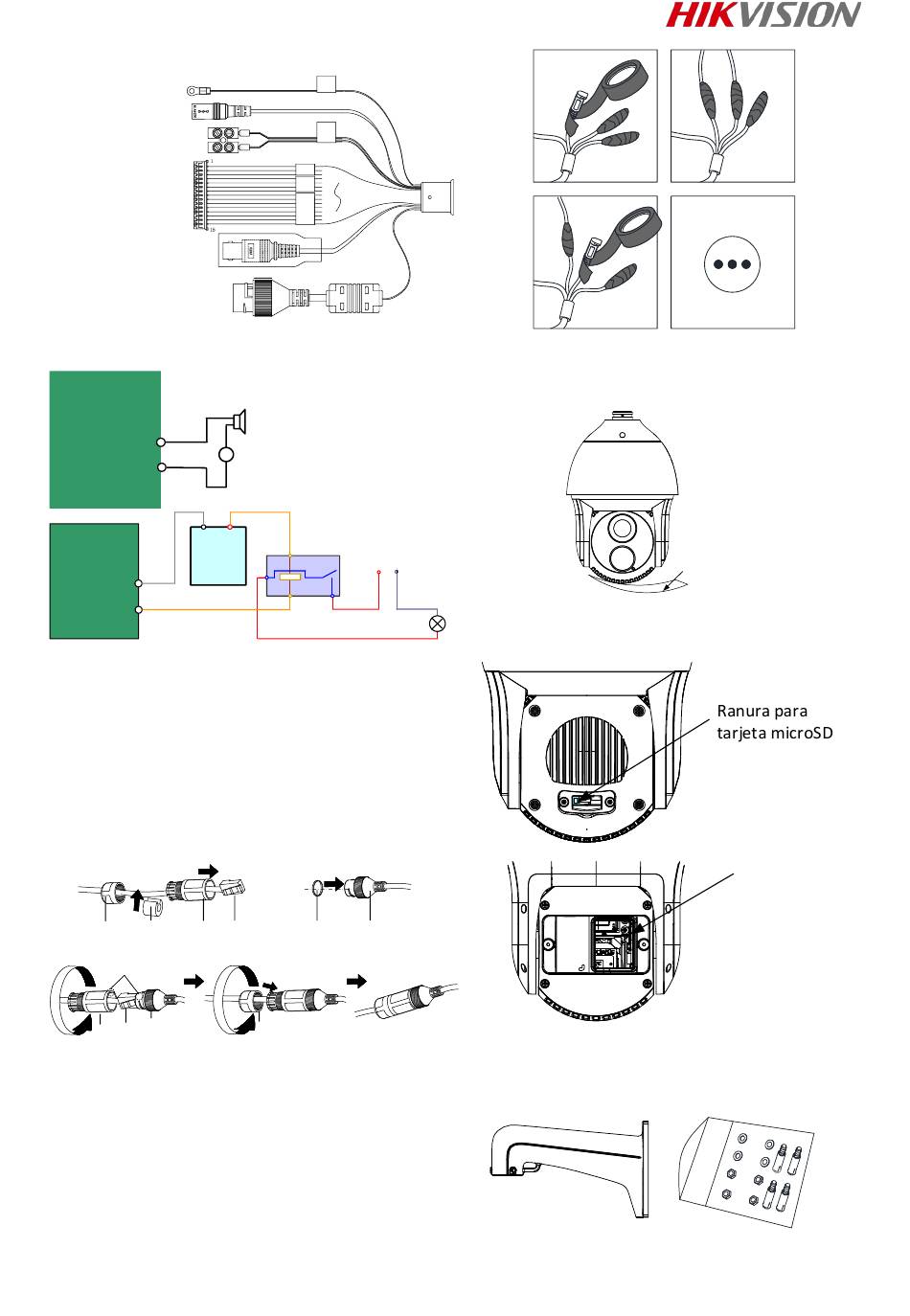 HIKVISION

Ranura para tarjeta microSD