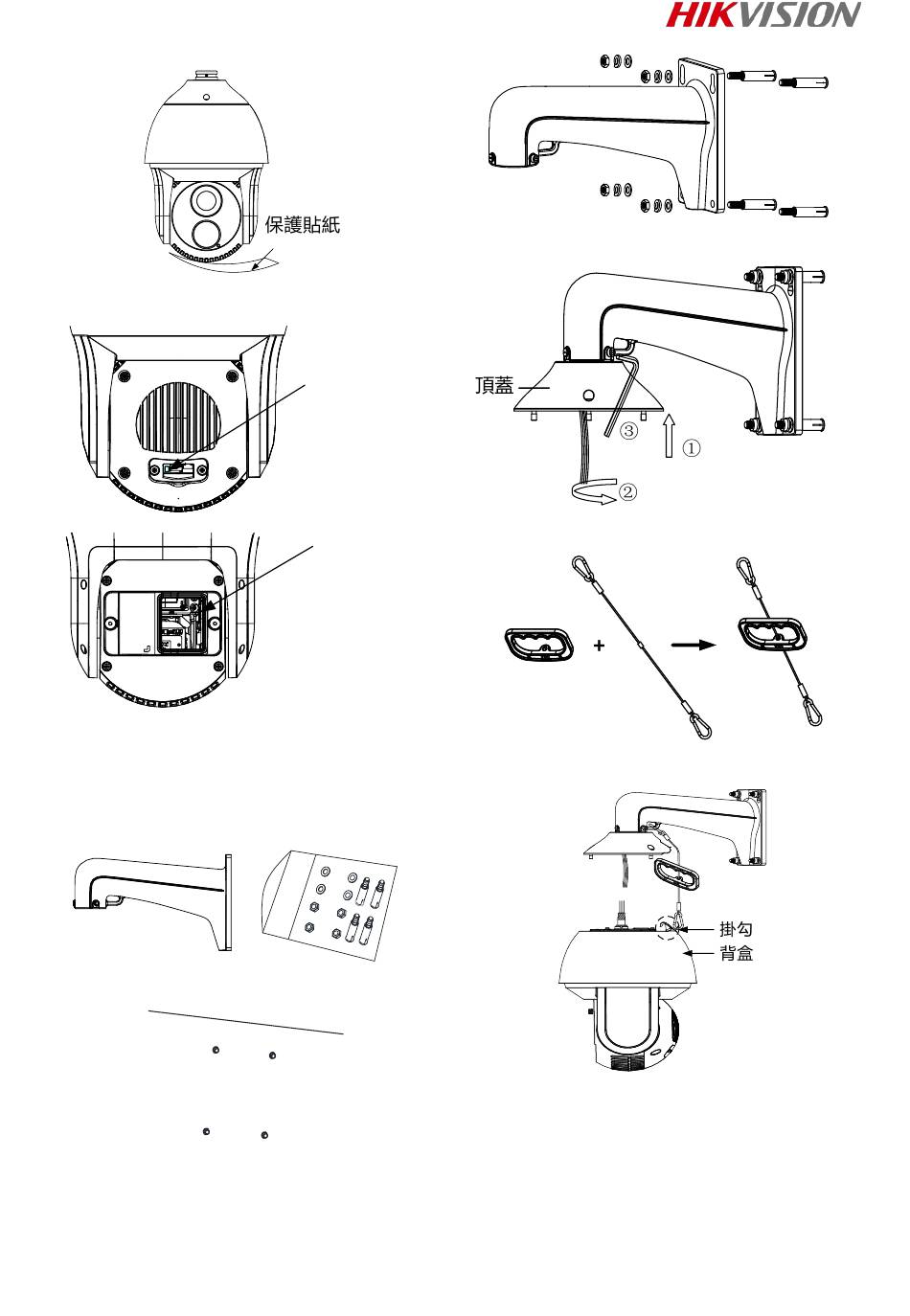 HIKVISION

保護貼紙

頂蓋

③

①

②

+

掛勾

背盒