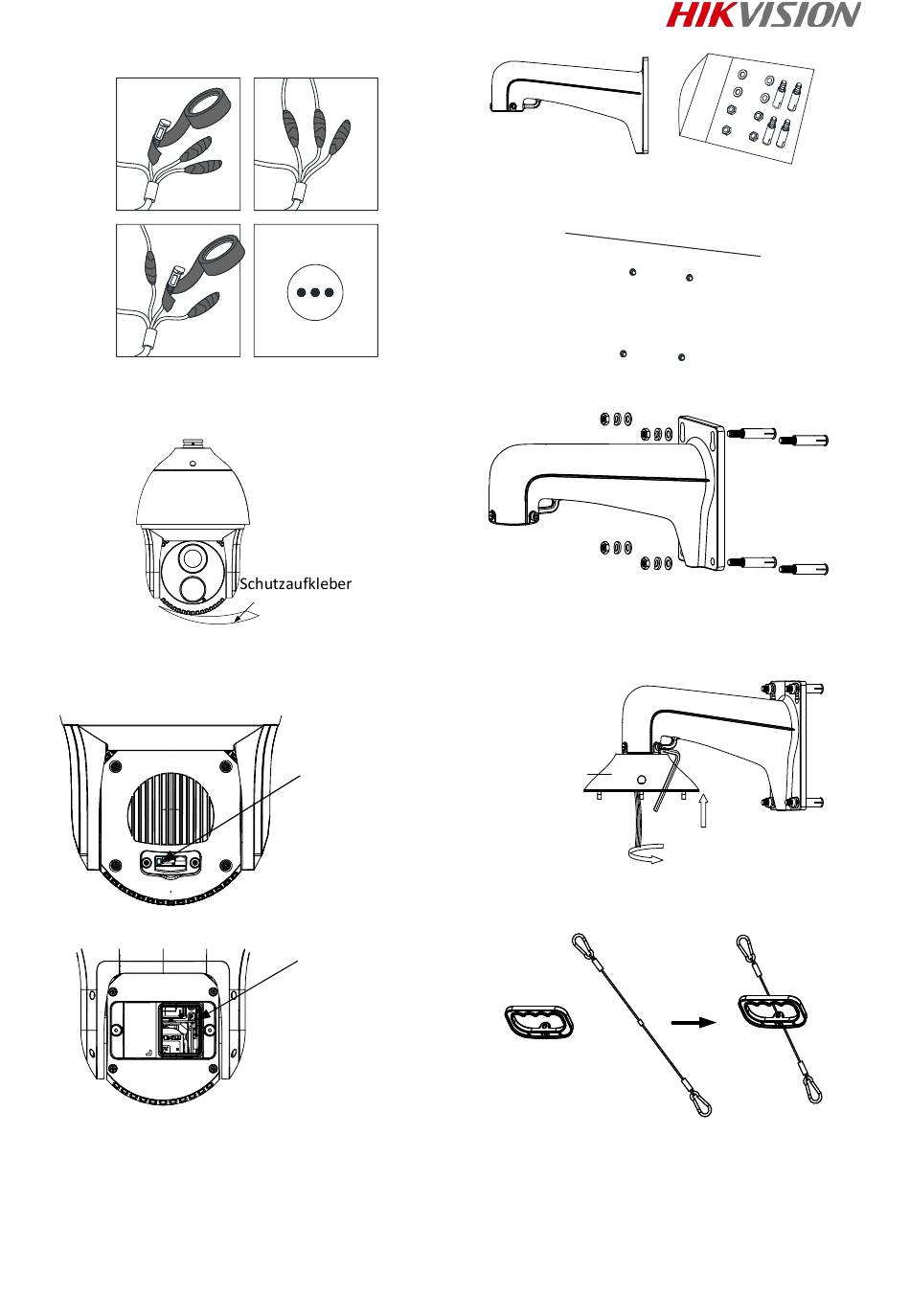 HIKVISION

Schutzaufkleber